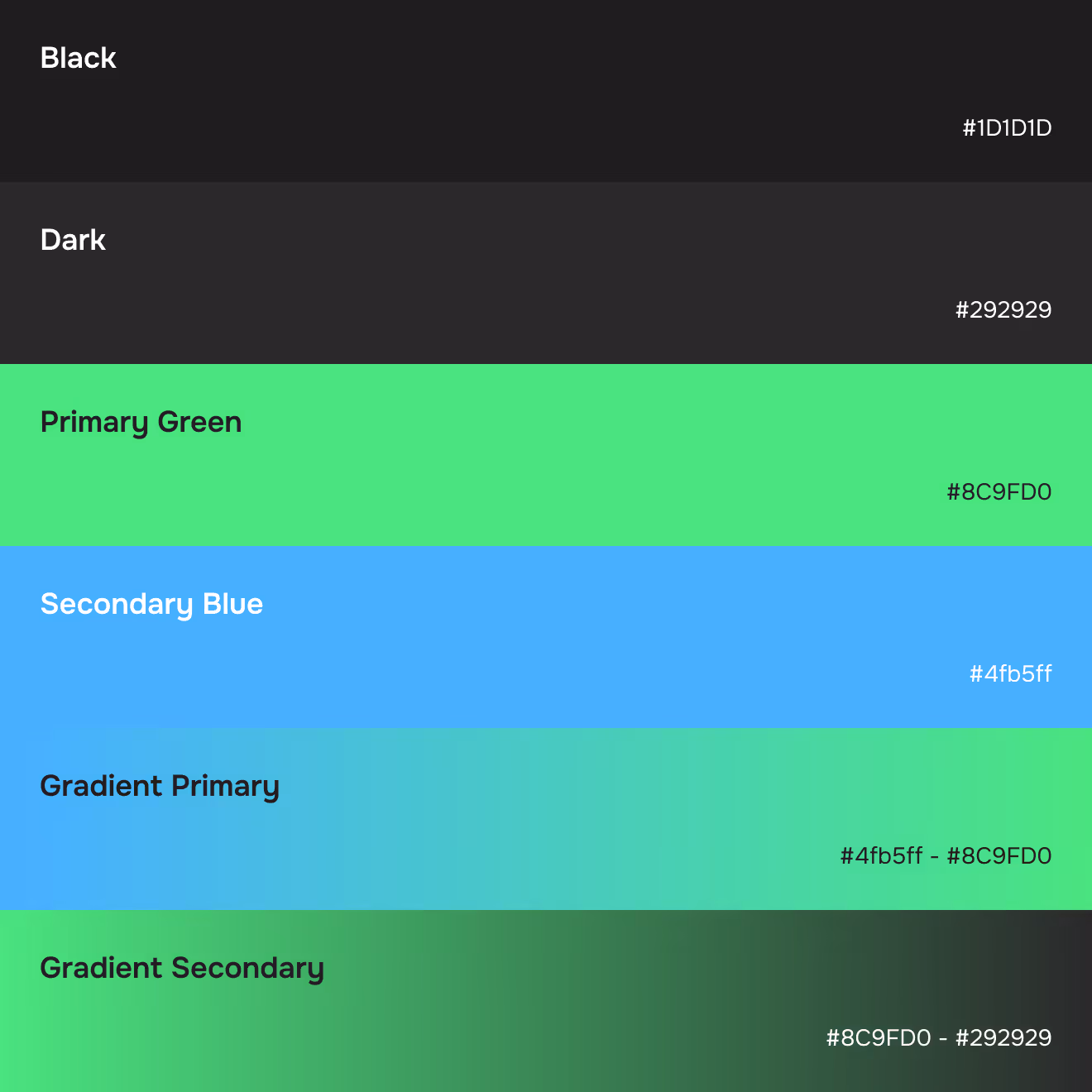 Black

#1D1D1D

Dark

#292929

Primary Green

#8C9FD0

Secondary Blue

#4fb5ff

Gradient Primary

#4fb5ff - #8C9FD0

Gradient Secondary

#8C9FD0 - #292929