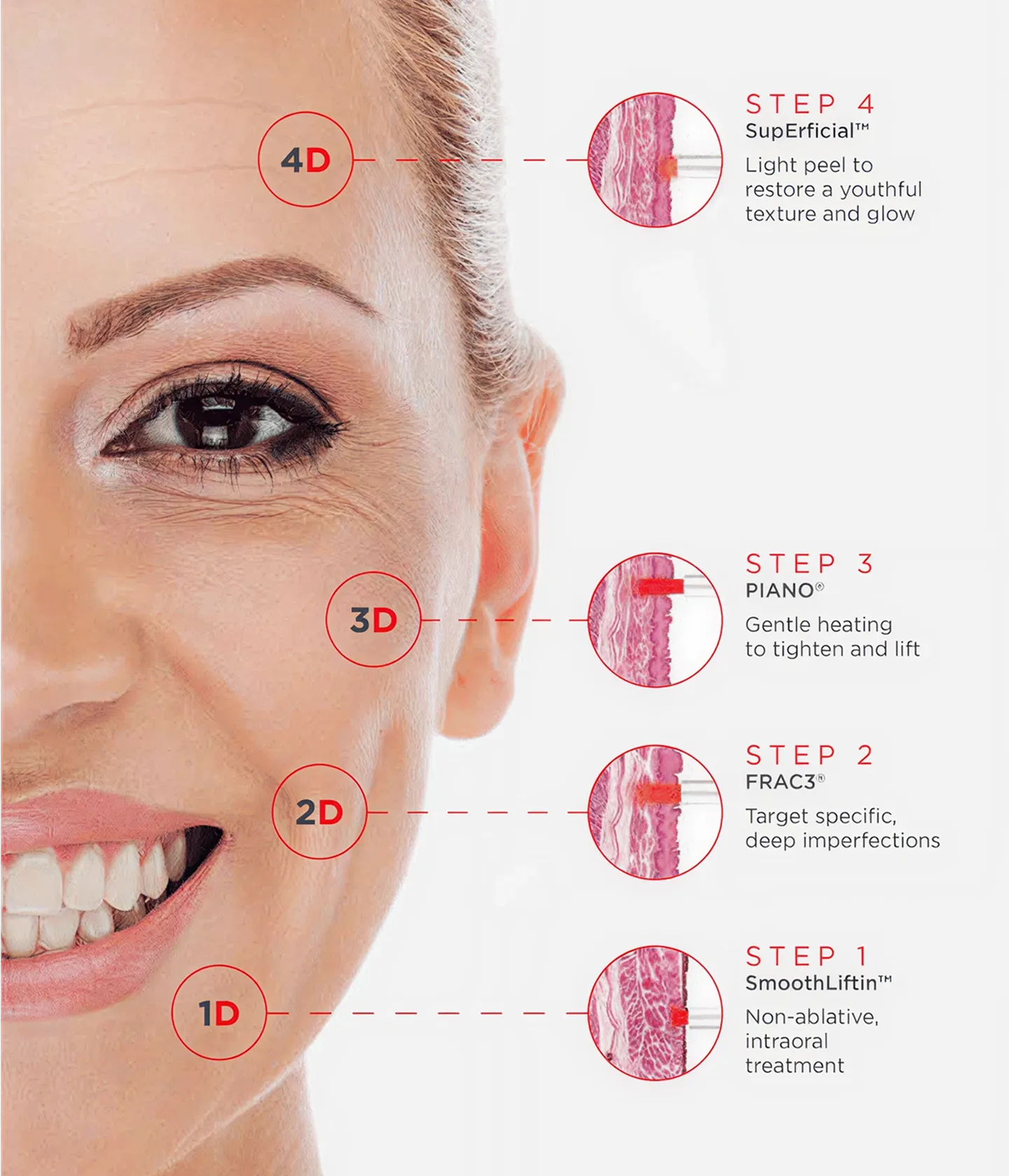 4D

STEP 4
SupErficial™
Light peel to restore a youthful texture and glow

3D

STEP 3
PIANO®
Gentle heating to tighten and lift

2D

STEP 2
FRAC3®
Target specific, deep imperfections

1D

STEP 1
SmoothLiftin™
Non-ablative, intraoral treatment