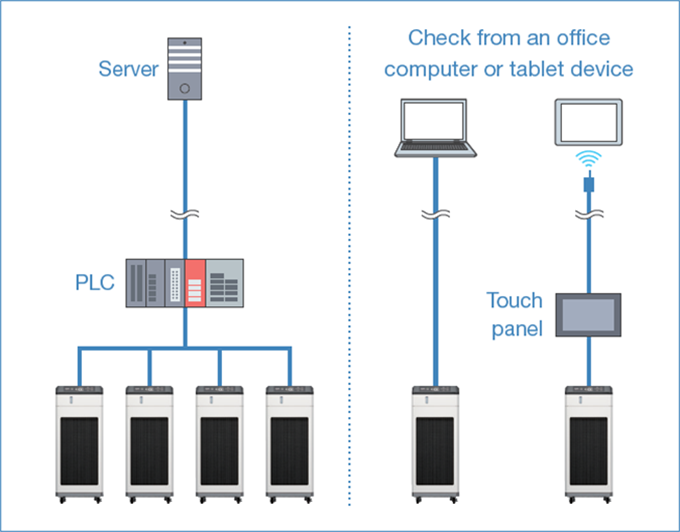 Server

PLC

Check from an office computer or tablet device

Touch panel