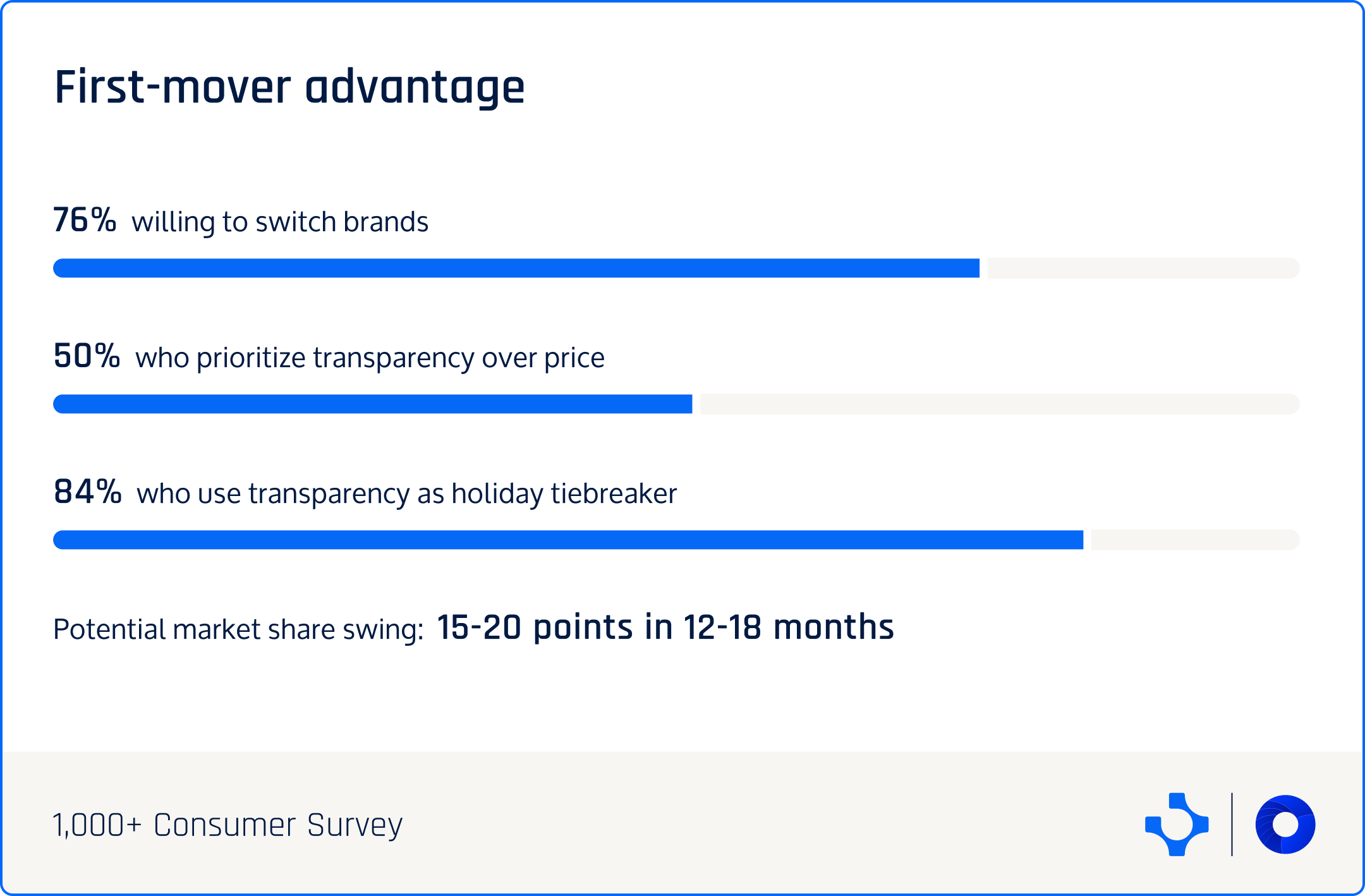 First-mover advantage

76% willing to switch brands

50% who prioritize transparency over price

84% who use transparency as holiday tiebreaker

Potential market share swing: 15-20 points in 12-18 months

1,000+ Consumer Survey