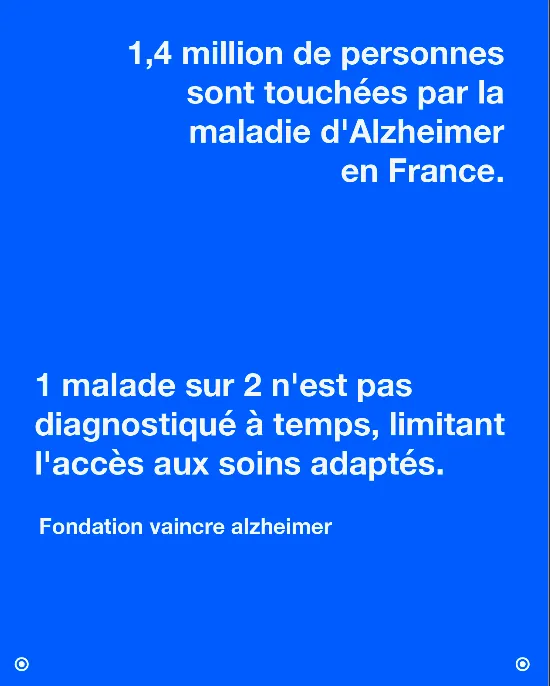 1,4 million de personnes sont touchées par la maladie d'Alzheimer en France.

1 malade sur 2 n'est pas diagnostiqué à temps, limitant l'accès aux soins adaptés.

Fondation vaincre alzheimer