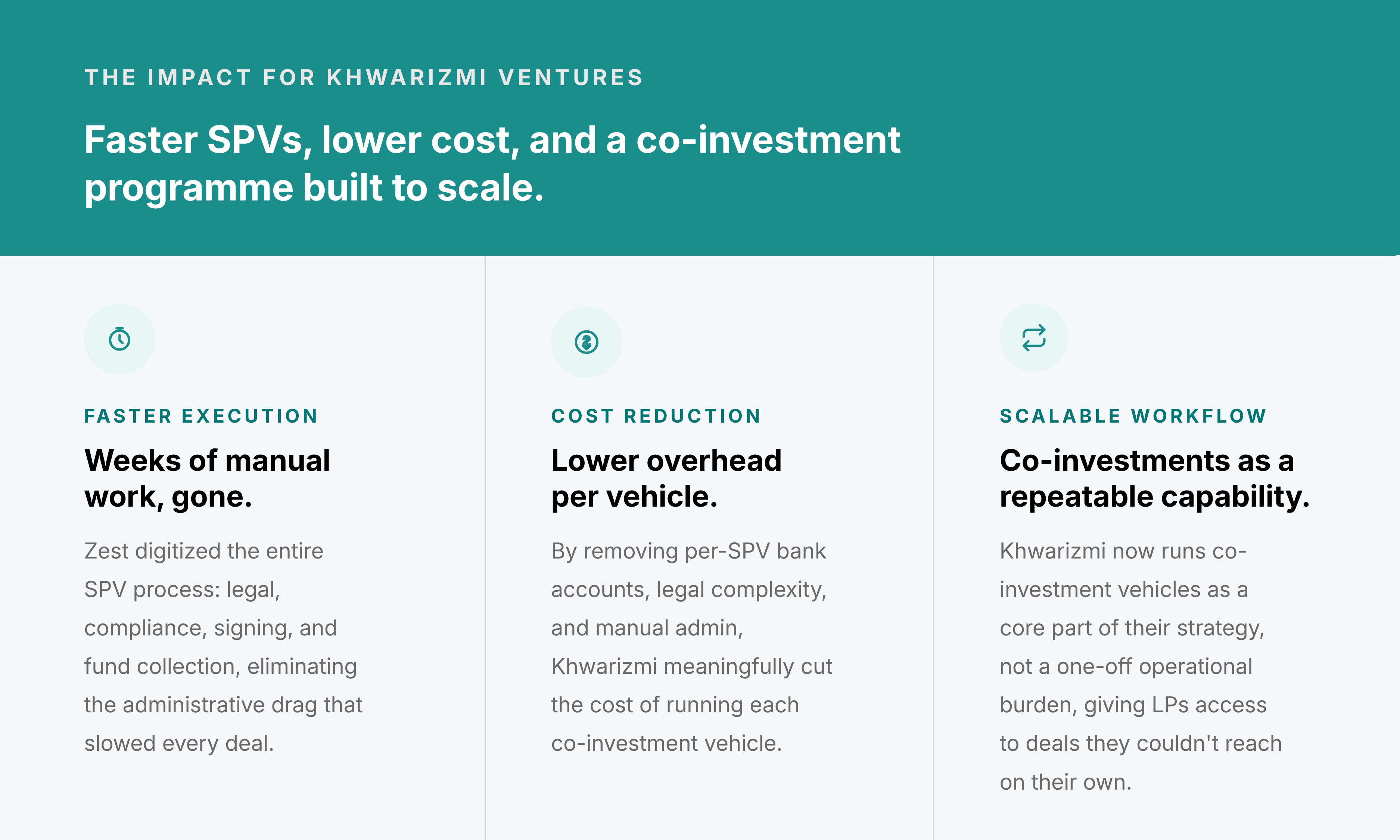 THE IMPACT FOR KHWARIZMI VENTURES

Faster SPVs, lower cost, and a co-investment programme built to scale.

FASTER EXECUTION

Weeks of manual work, gone.

Zest digitized the entire SPV process: legal, compliance, signing, and fund collection, eliminating the administrative drag that slowed every deal.

COST REDUCTION

Lower overhead per vehicle.

By removing per-SPV bank accounts, legal complexity, and manual admin, Khwarizmi meaningfully cut the cost of running each co-investment vehicle.

SCALABLE WORKFLOW

Co-investments as a repeatable capability.

Khwarizmi now runs co-investment vehicles as a core part of their strategy, not a one-off operational burden, giving LPs access to deals they couldn't reach on their own.