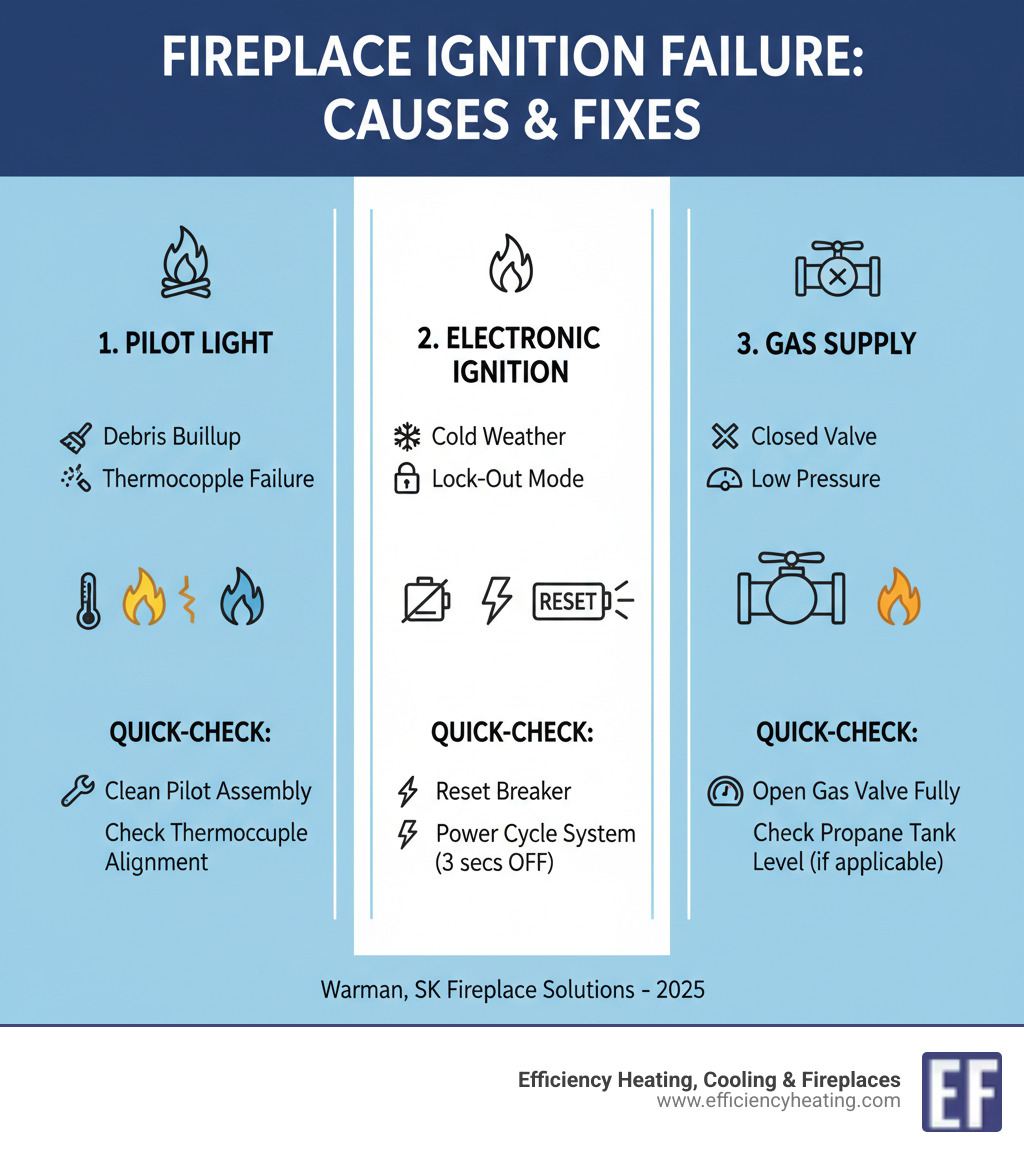 FIREPLACE IGNITION FAILURE: CAUSES & FIXES

1. PILOT LIGHT

Debris Buillup
Thermocopple Failure

QUICK-CHECK:

Clean Pilot Assembly
Check Thermoccuple Alignment

2. ELECTRONIC IGNITION

Cold Weather
Lock-Out Mode

RESET

QUICK-CHECK:

Reset Breaker
Power Cycle System (3 secs OFF)

3. GAS SUPPLY

Closed Valve
Low Pressure

QUICK-CHECK:

Open Gas Valve Fully
Check Propane Tank Level (if applicable)

Warman, SK Fireplace Solutions - 2025

Efficiency Heating, Cooling & Fireplaces
www.efficiencyheating.com
EF