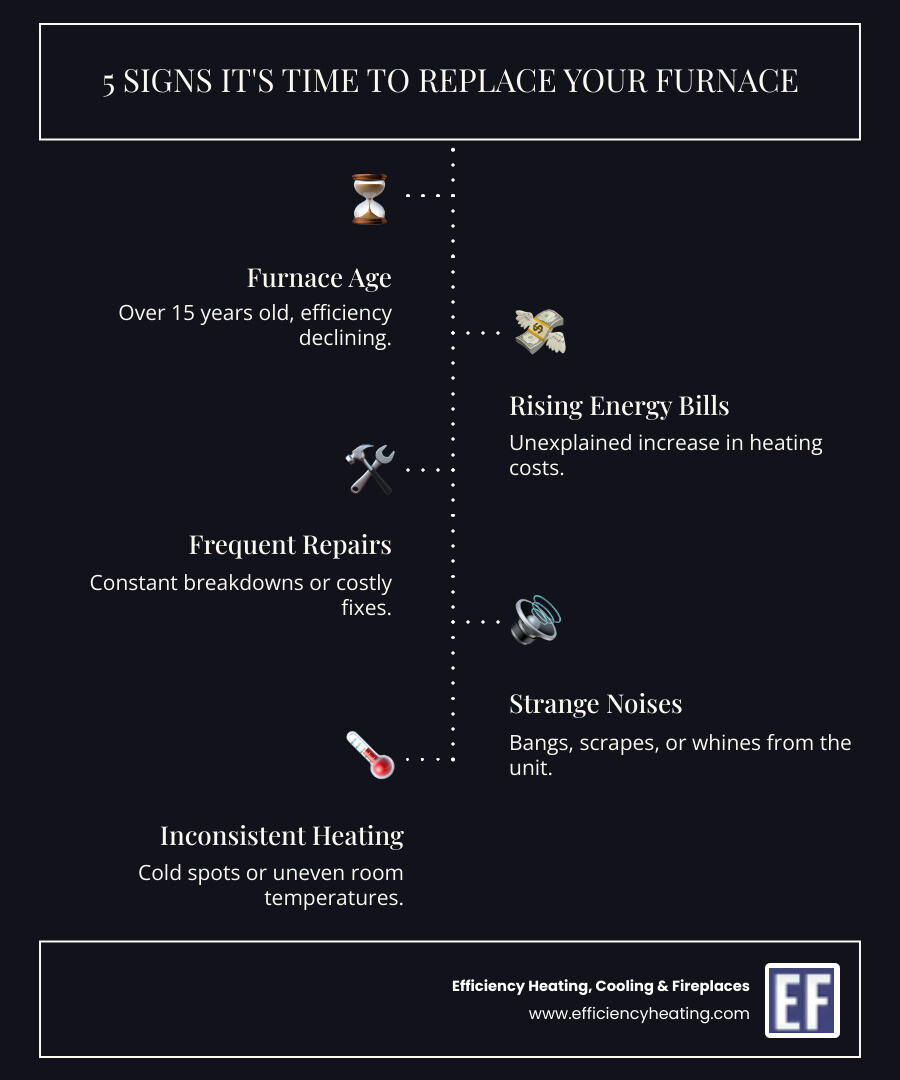 5 SIGNS IT'S TIME TO REPLACE YOUR FURNACE

Furnace Age

Over 15 years old, efficiency declining.

Rising Energy Bills

Unexplained increase in heating costs.

Frequent Repairs

Constant breakdowns or costly fixes.

Strange Noises

Bangs, scrapes, or whines from the unit.

Inconsistent Heating

Cold spots or uneven room temperatures.

Efficiency Heating, Cooling & Fireplaces
www.efficiencyheating.com

EF