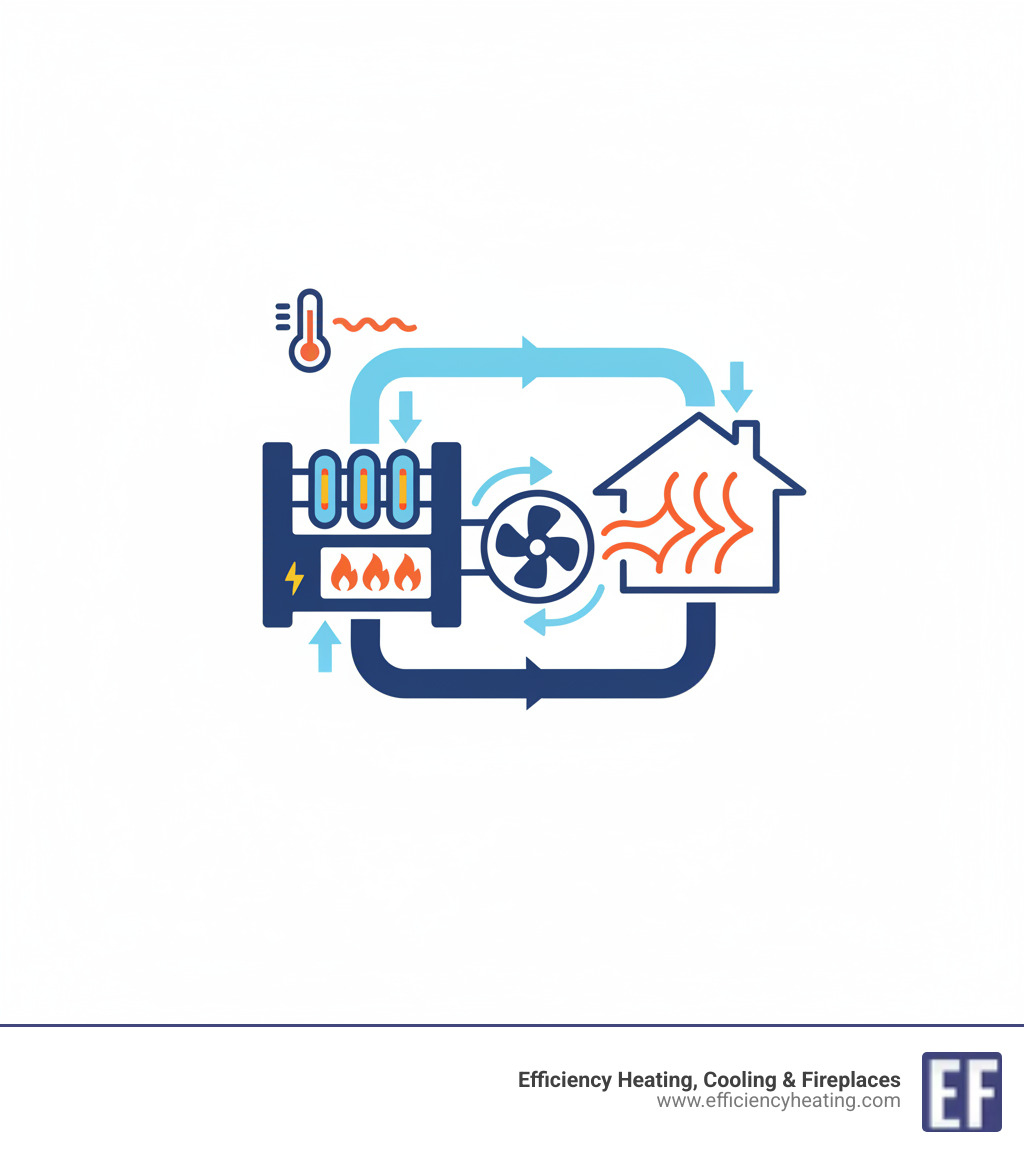 Efficiency Heating, Cooling & Fireplaces
www.efficiencyheating.com

EF