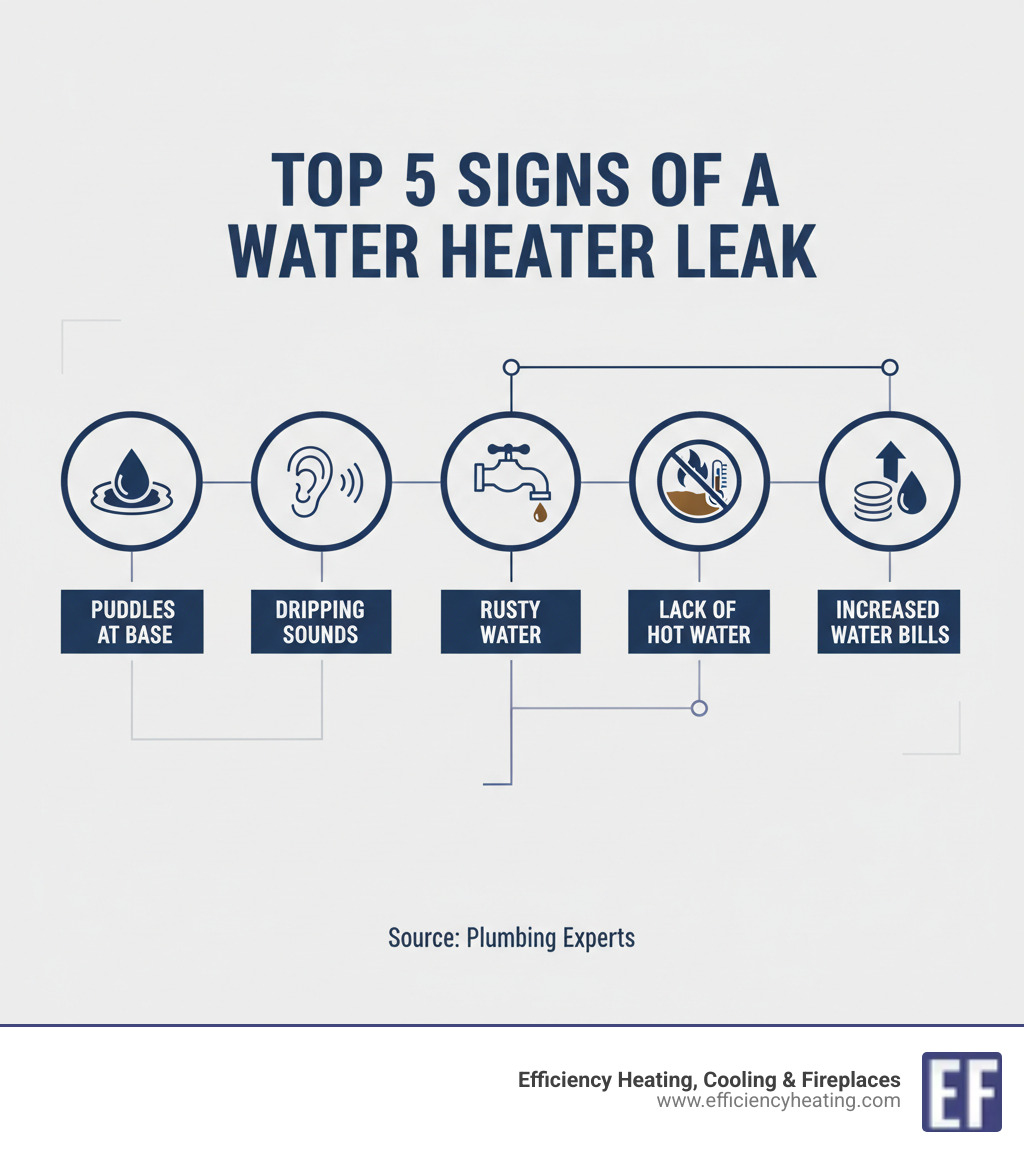 TOP 5 SIGNS OF A WATER HEATER LEAK

PUDDLES AT BASE

DRIPPING SOUNDS

RUSTY WATER

LACK OF HOT WATER

INCREASED WATER BILLS

Source: Plumbing Experts

Efficiency Heating, Cooling & Fireplaces
www.efficiencyheating.com

EF