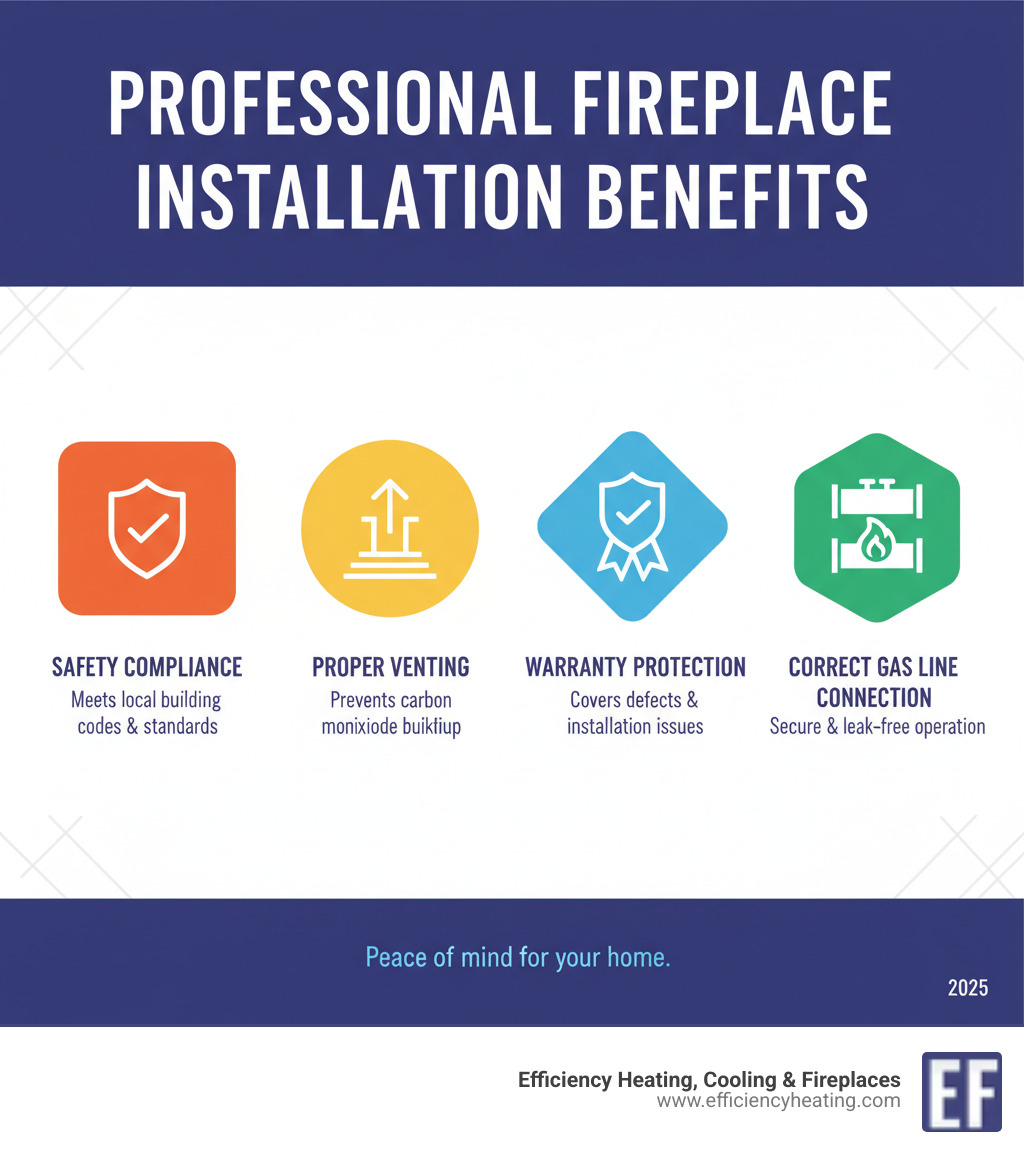 PROFESSIONAL FIREPLACE INSTALLATION BENEFITS

SAFETY COMPLIANCE
Meets local building codes & standards

PROPER VENTING
Prevents carbon monixiode buiktiup

WARRANTY PROTECTION
Covers defects & installation issues

CORRECT GAS LINE CONNECTION
Secure & leak-free operation

Peace of mind for your home.

2025

Efficiency Heating, Cooling & Fireplaces
www.efficiencyheating.com

EF