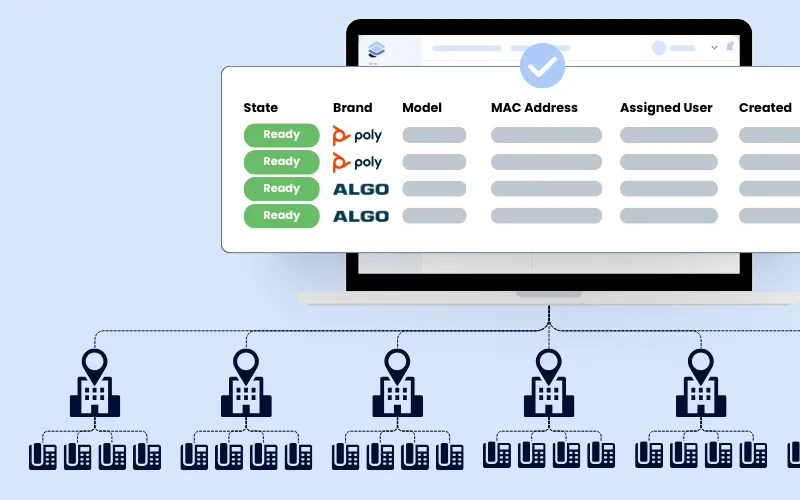 | State | Brand | Model | MAC Address | Assigned User | Created |
|---|---|---|---|---|---|
| Ready | poly | | | | |
| Ready | poly | | | | |
| Ready | ALGO | | | | |
| Ready | ALGO | | | | |