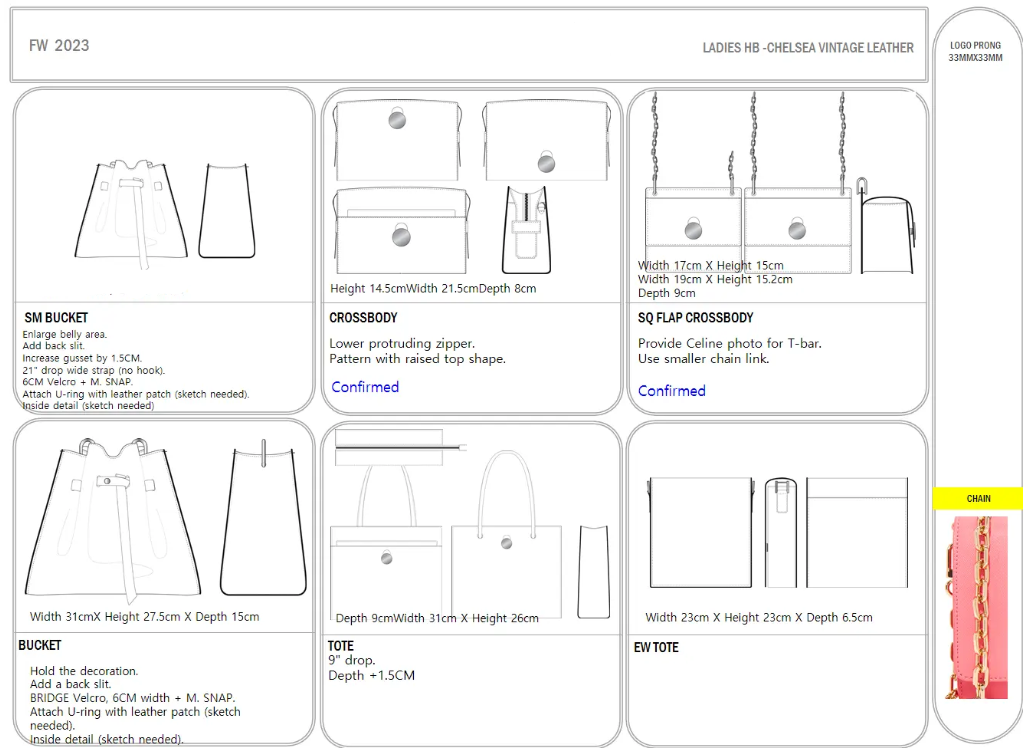 FW 2023

LADIES HB -CHELSEA VINTAGE LEATHER

LOGO PRONG
33MMX33MM

SM BUCKET
Enlarge belly area.
Add back slit.
Increase gusset by 1.5CM.
21" drop wide strap (no hook).
6CM Velcro + M. SNAP.
Attach U-ring with leather patch (sketch needed).
Inside detail (sketch needed)

Height 14.5cmWidth 21.5cmDepth 8cm

CROSSBODY
Lower protruding zipper.
Pattern with raised top shape.

Confirmed

Width 17cm X Height 15cm
Width 19cm X Height 15.2cm
Depth 9cm

SQ FLAP CROSSBODY
Provide Celine photo for T-bar.
Use smaller chain link.

Confirmed

Width 31cmX Height 27.5cm X Depth 15cm

BUCKET
Hold the decoration.
Add a back slit.
BRIDGE Velcro, 6CM width + M. SNAP.
Attach U-ring with leather patch (sketch needed).
Inside detail (sketch needed).

Depth 9cmWidth 31cm X Height 26cm

TOTE
9" drop.
Depth +1.5CM

Width 23cm X Height 23cm X Depth 6.5cm

EW TOTE

CHAIN