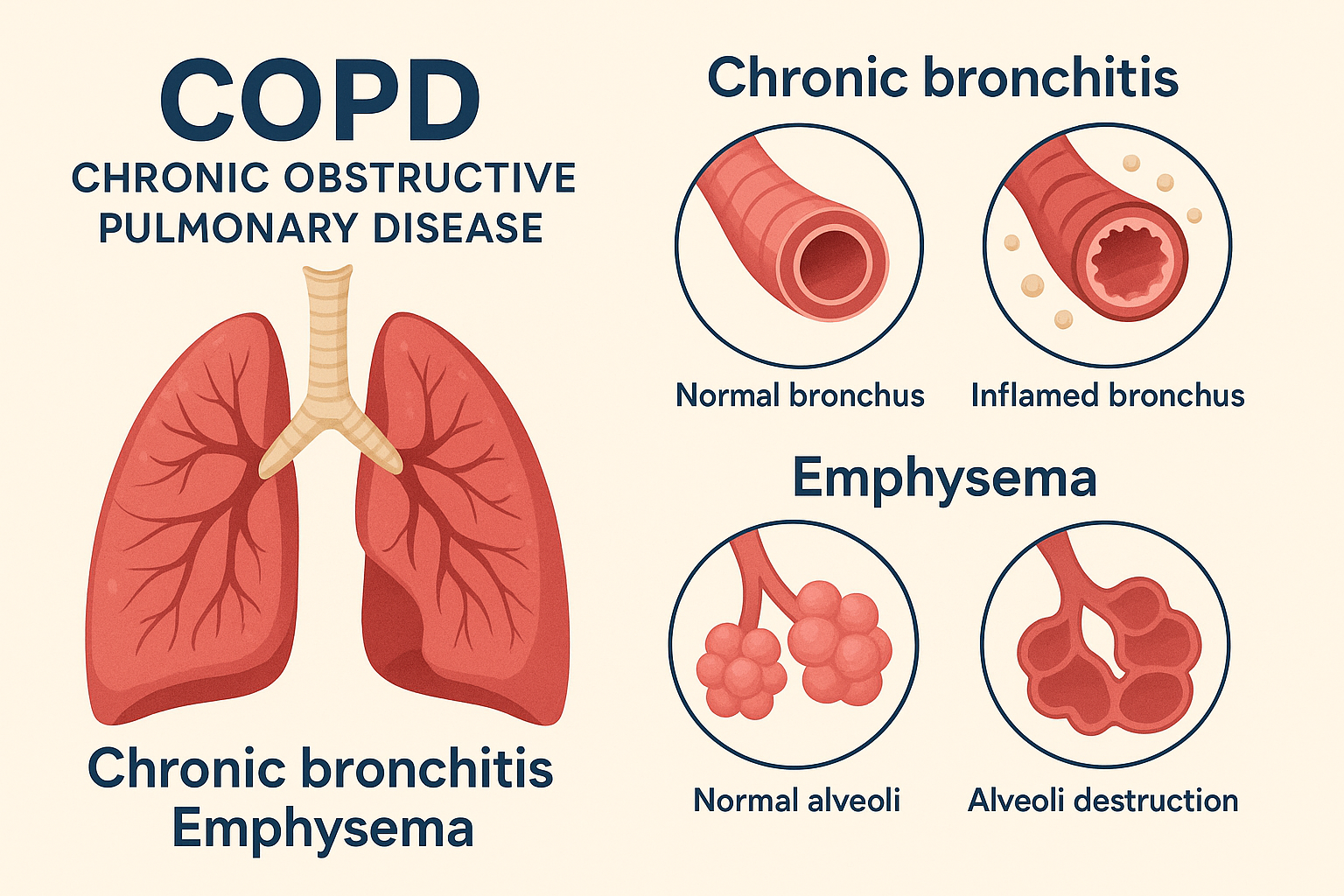 COPD
CHRONIC OBSTRUCTIVE PULMONARY DISEASE

Chronic bronchitis
Emphysema

Chronic bronchitis

Normal bronchus

Inflamed bronchus

Emphysema

Normal alveoli

Alveoli destruction