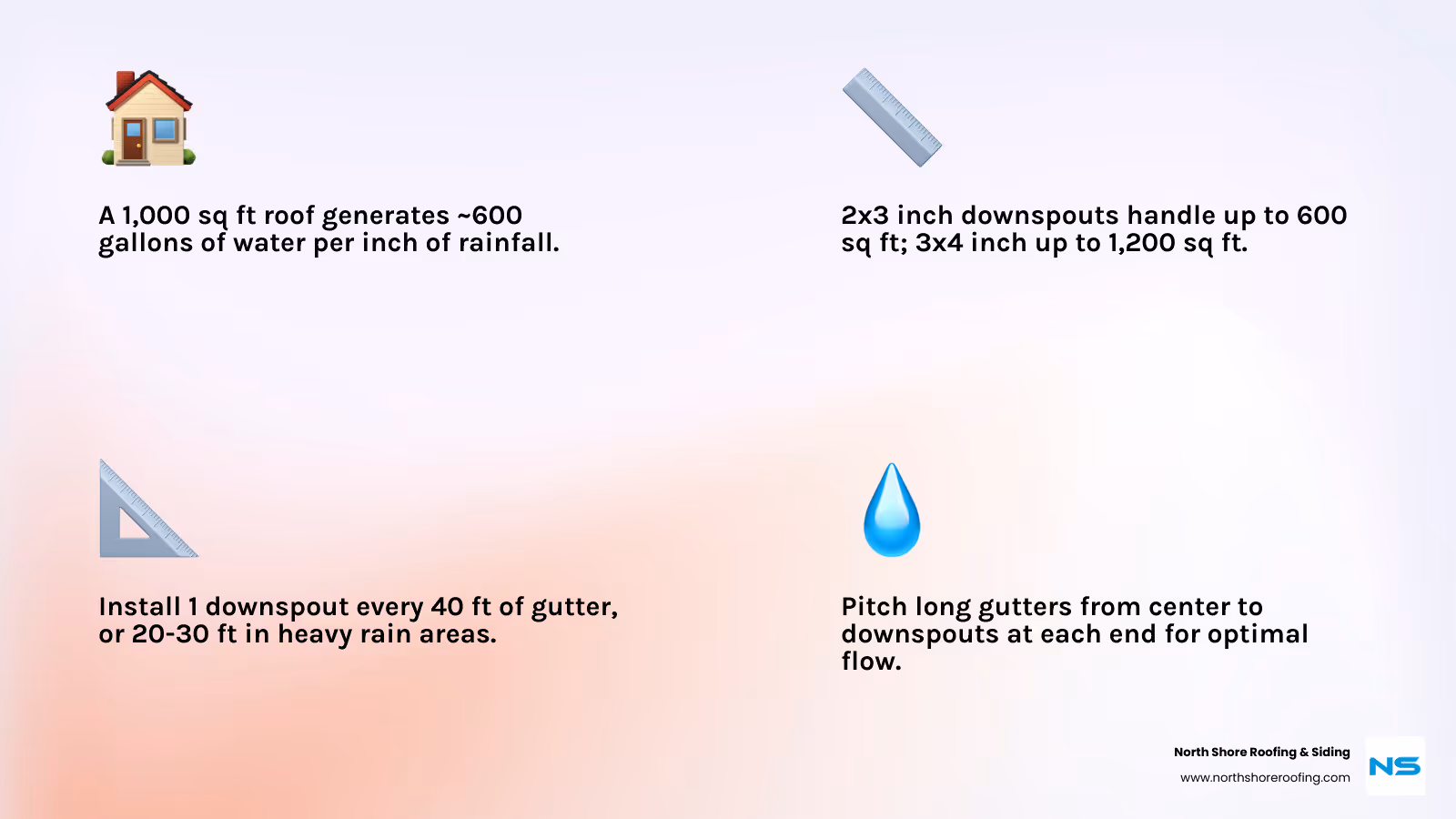 A 1,000 sq ft roof generates ~600 gallons of water per inch of rainfall.

2x3 inch downspouts handle up to 600 sq ft; 3x4 inch up to 1,200 sq ft.

Install 1 downspout every 40 ft of gutter, or 20-30 ft in heavy rain areas.

Pitch long gutters from center to downspouts at each end for optimal flow.

North Shore Roofing & Siding
www.northshoreroofing.com
NS