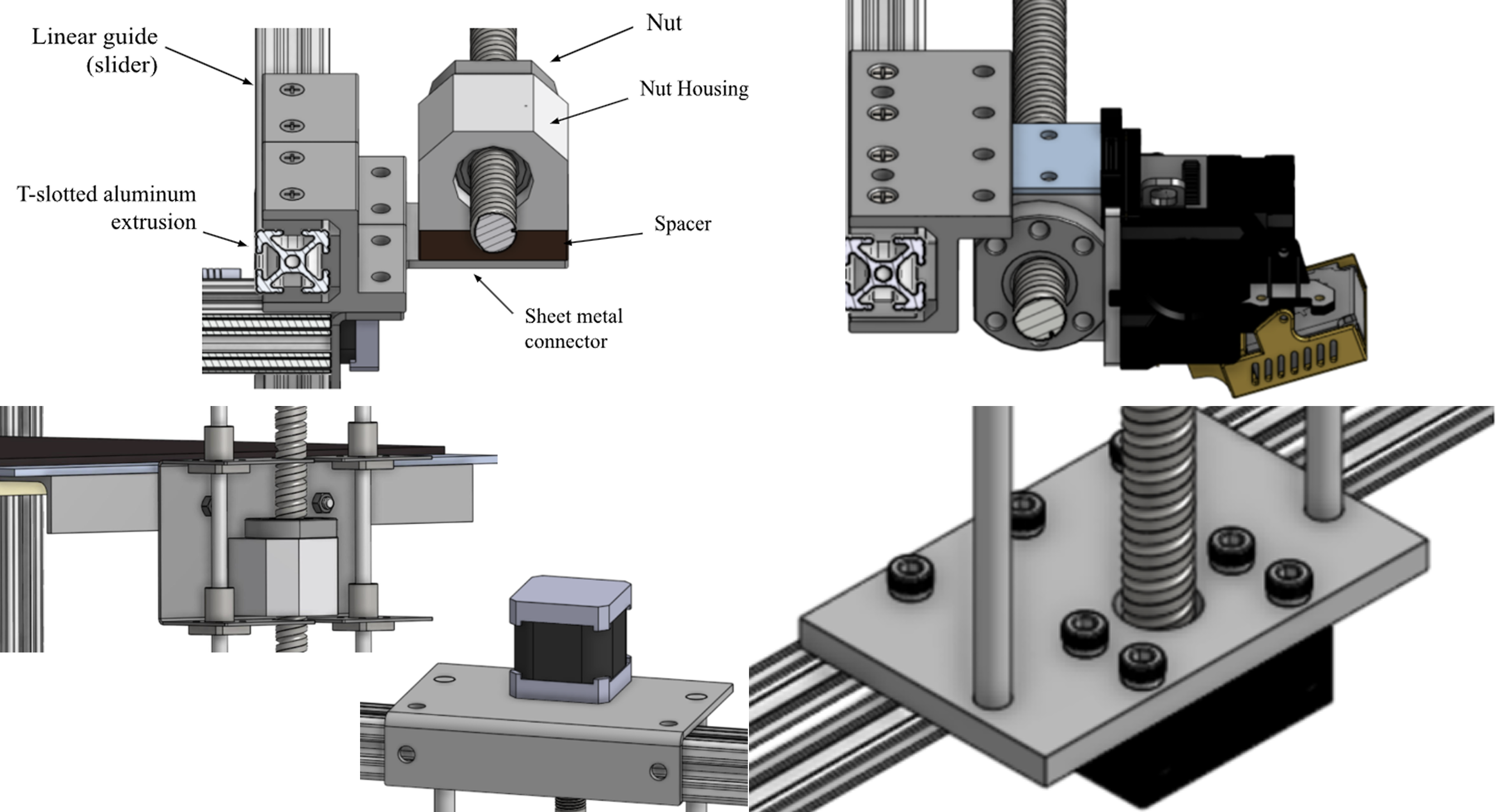 Linear guide (slider)

Nut

Nut Housing

T-slotted aluminum extrusion

Spacer

Sheet metal connector