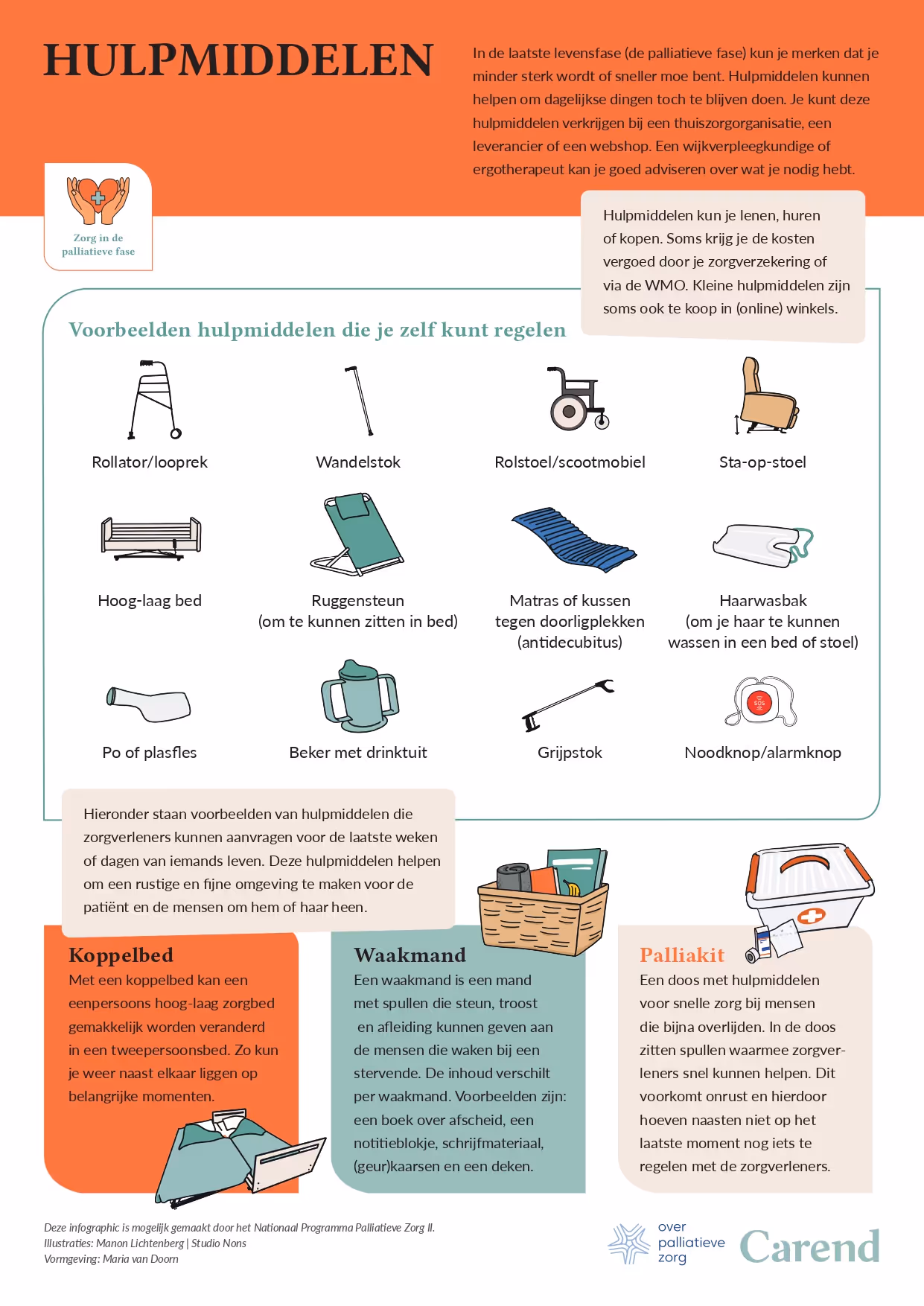 HULPMIDDELEN

In de laatste levensfase (de palliatieve fase) kun je merken dat je minder sterk wordt of sneller moe bent. Hulpmiddelen kunnen helpen om dagelijkse dingen toch te blijven doen. Je kunt deze hulpmiddelen verkrijgen bij een thuiszorgorganisatie, een leverancier of een webshop. Een wijkverpleegkundige of ergotherapeut kan je goed adviseren over wat je nodig hebt.

Zorg in de palliatieve fase

Hulpmiddelen kun je lenen, huren of kopen. Soms krijg je de kosten vergoed door je zorgverzekering of via de WMO. Kleine hulpmiddelen zijn soms ook te koop in (online) winkels.

Voorbeelden hulpmiddelen die je zelf kunt regelen

Rollator/looprek

Wandelstok

Rolstoel/scootmobiel

Sta-op-stoel

Hoog-laag bed

Ruggensteun (om te kunnen zitten in bed)

Matras of kussen tegen doorligplekken (antidecubitus)

Haarwasbak (om je haar te kunnen wassen in een bed of stoel)

Po of plasfles

Beker met drinktuit

Grijpstok

SOS

Noodknop/alarmknop

Hieronder staan voorbeelden van hulpmiddelen die zorgverleners kunnen aanvragen voor de laatste weken of dagen van iemands leven. Deze hulpmiddelen helpen om een rustige en fijne omgeving te maken voor de patiënt en de mensen om hem of haar heen.

Koppelbed
Met een koppelbed kan een eenpersoons hoog-laag zorgbed gemakkelijk worden veranderd in een tweepersoonsbed. Zo kun je weer naast elkaar liggen op belangrijke momenten.

Waakmand
Een waakmand is een mand met spullen die steun, troost en afleiding kunnen geven aan de mensen die waken bij een stervende. De inhoud verschilt per waakmand. Voorbeelden zijn: een boek over afscheid, een notitieblokje, schrijfmateriaal, (geur)kaarsen en een deken.

Palliakit
Een doos met hulpmiddelen voor snelle zorg bij mensen die bijna overlijden. In de doos zitten spullen waarmee zorgverleners snel kunnen helpen. Dit voorkomt onrust en hierdoor hoeven naasten niet op het laatste moment nog iets te regelen met de zorgverleners.

Deze infographic is mogelijk gemaakt door het Nationaal Programma Palliatieve Zorg II.
Illustraties: Manon Lichtenberg | Studio Nons
Vormgeving: Maria van Doorn

over palliatieve zorg

Carend