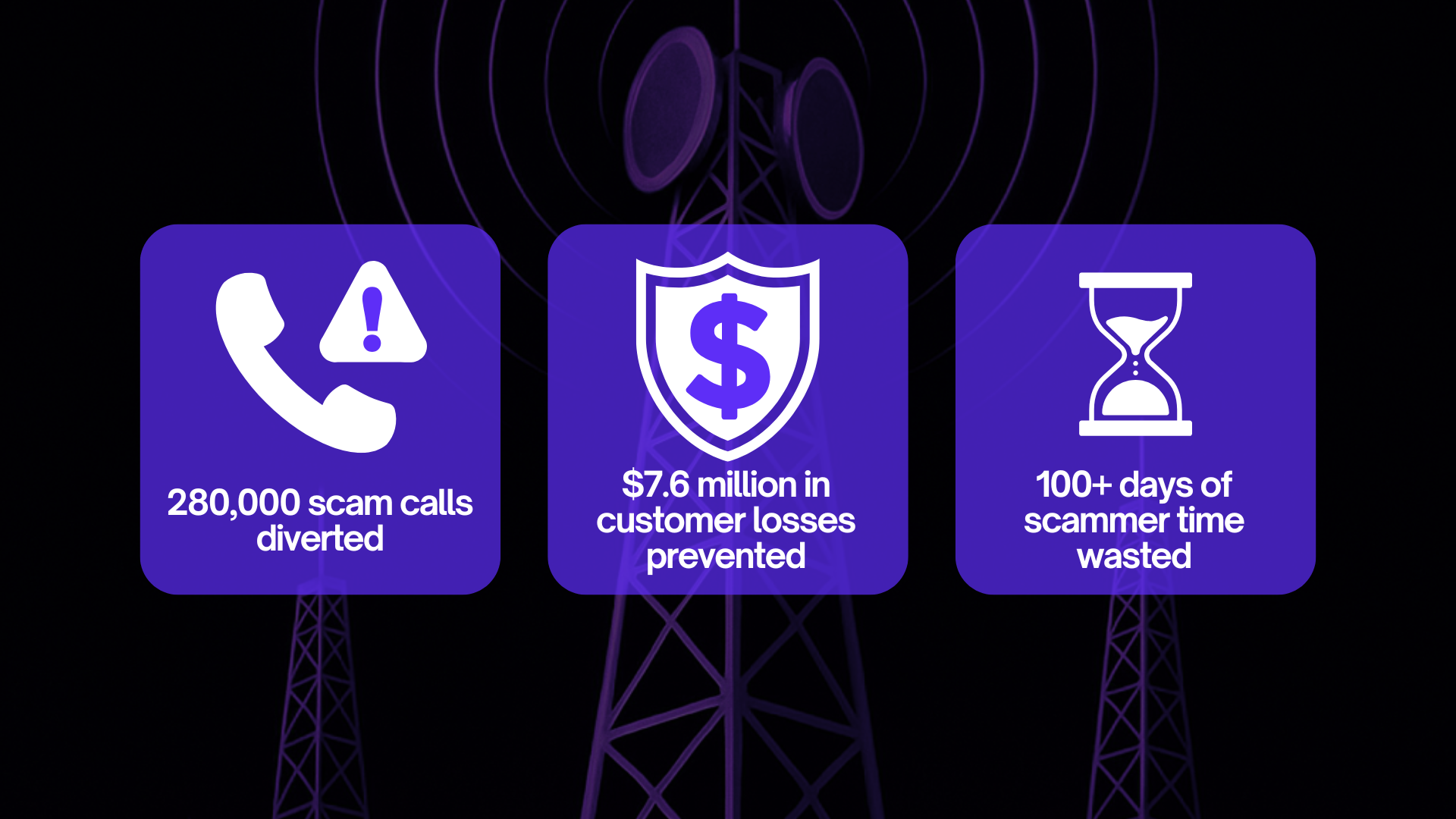 280,000 scam calls diverted

\$7.6 million in customer losses prevented

100+ days of scammer time wasted