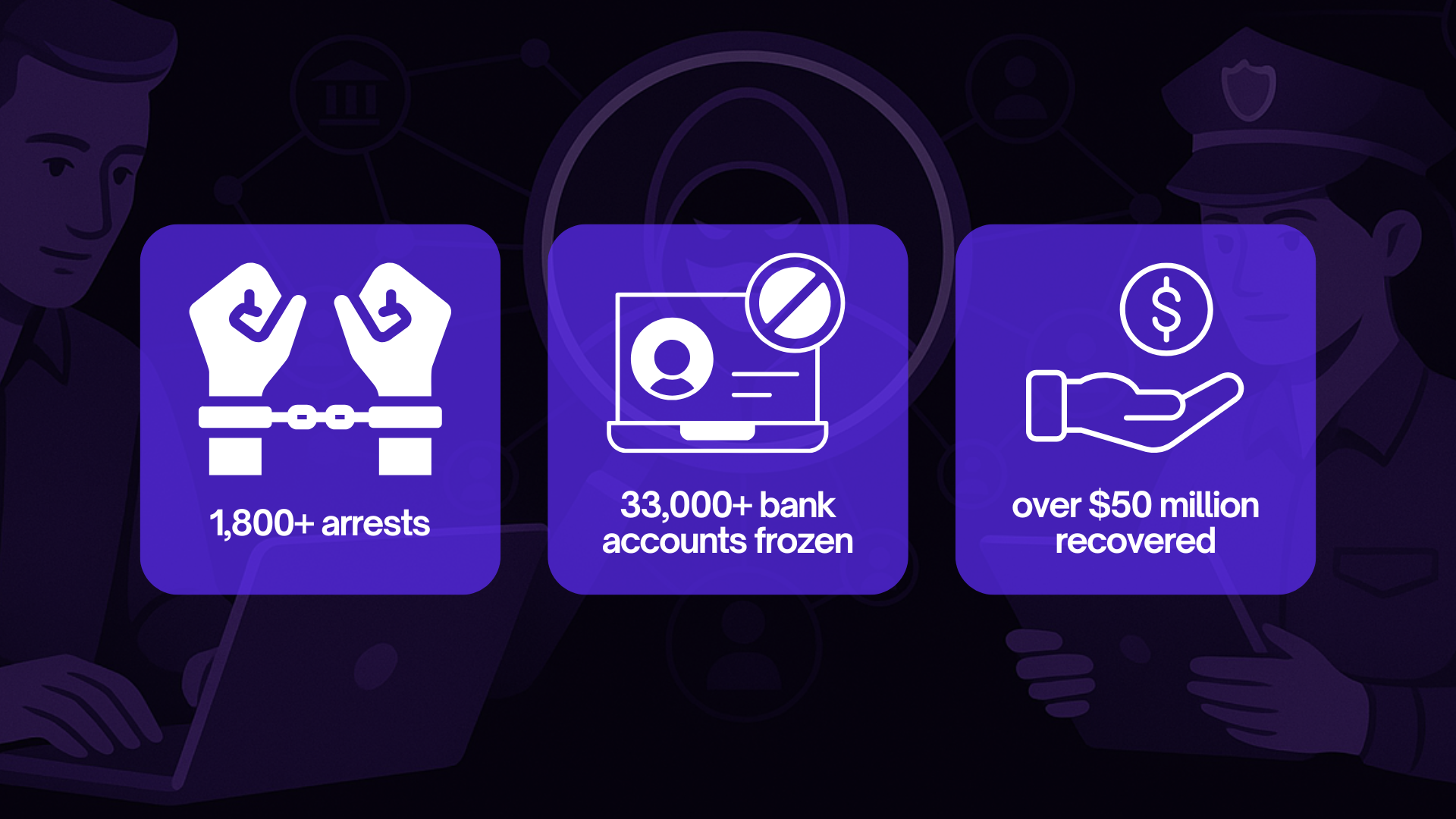 1,800+ arrests

33,000+ bank accounts frozen

over \$50 million recovered