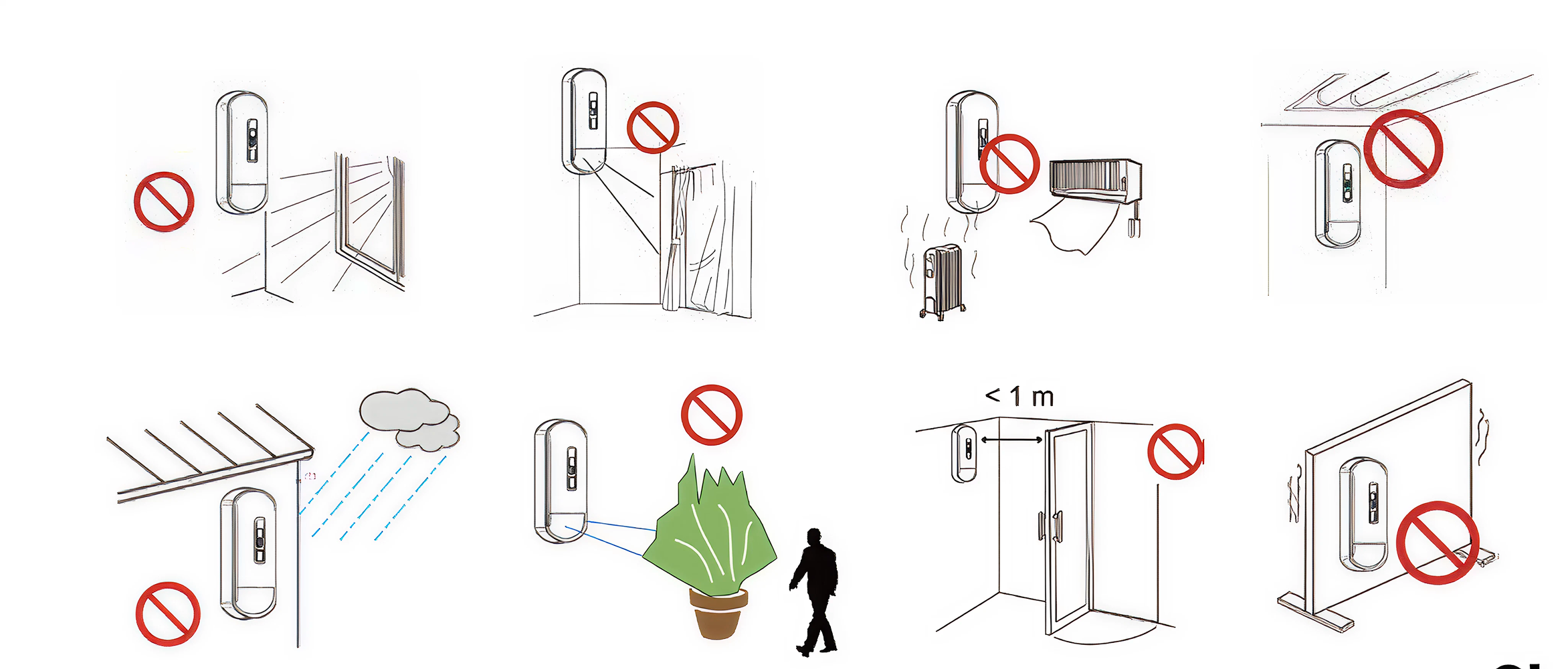 < 1 m