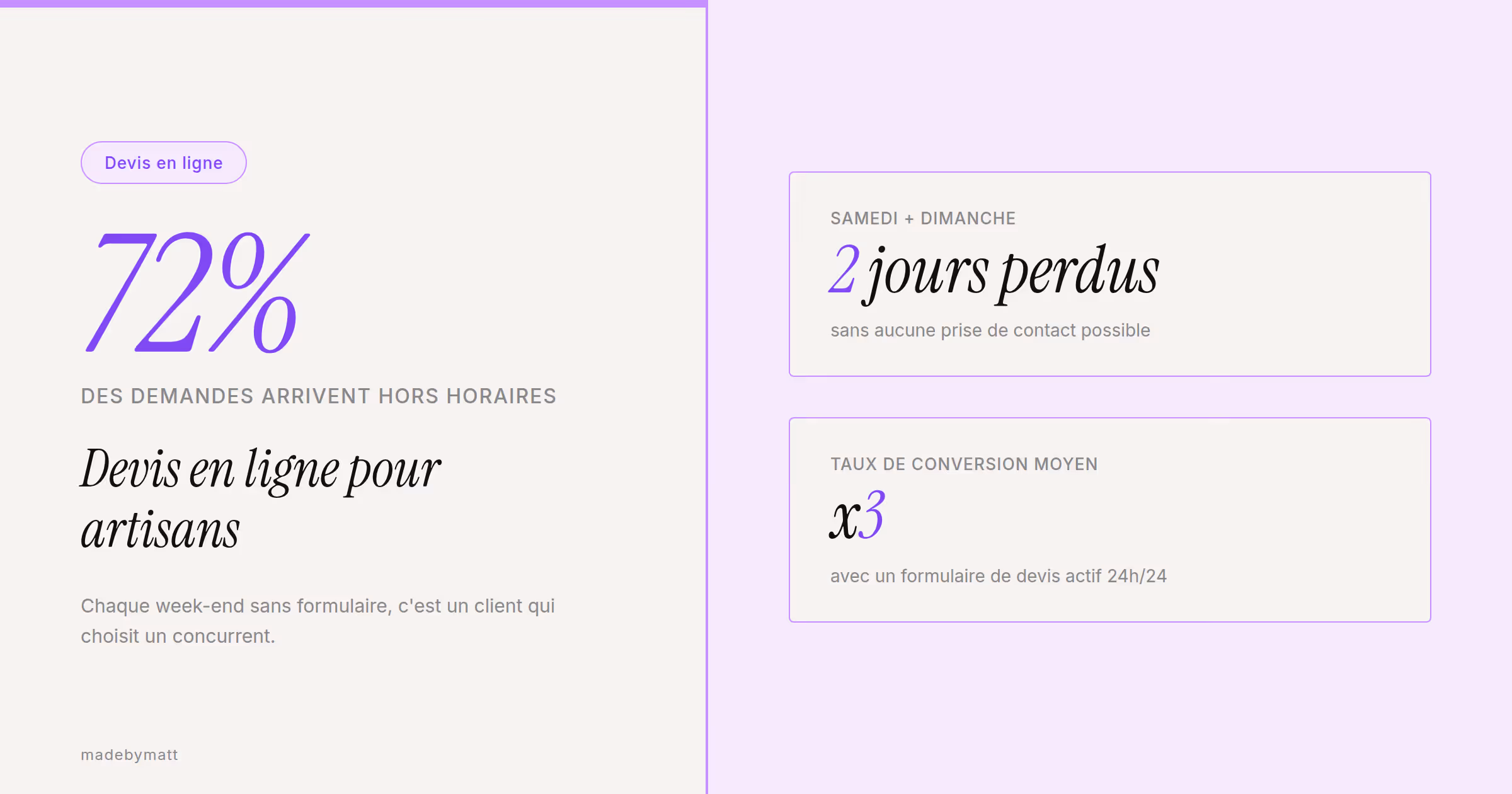 Devis en ligne

72%

DES DEMANDES ARRIVENT HORS HORAIRES

Devis en ligne pour artisans

Chaque week-end sans formulaire, c'est un client qui choisit un concurrent.

madebymatt

SAMEDI + DIMANCHE

2 jours perdus

sans aucune prise de contact possible

TAUX DE CONVERSION MOYEN

x3

avec un formulaire de devis actif 24h/24