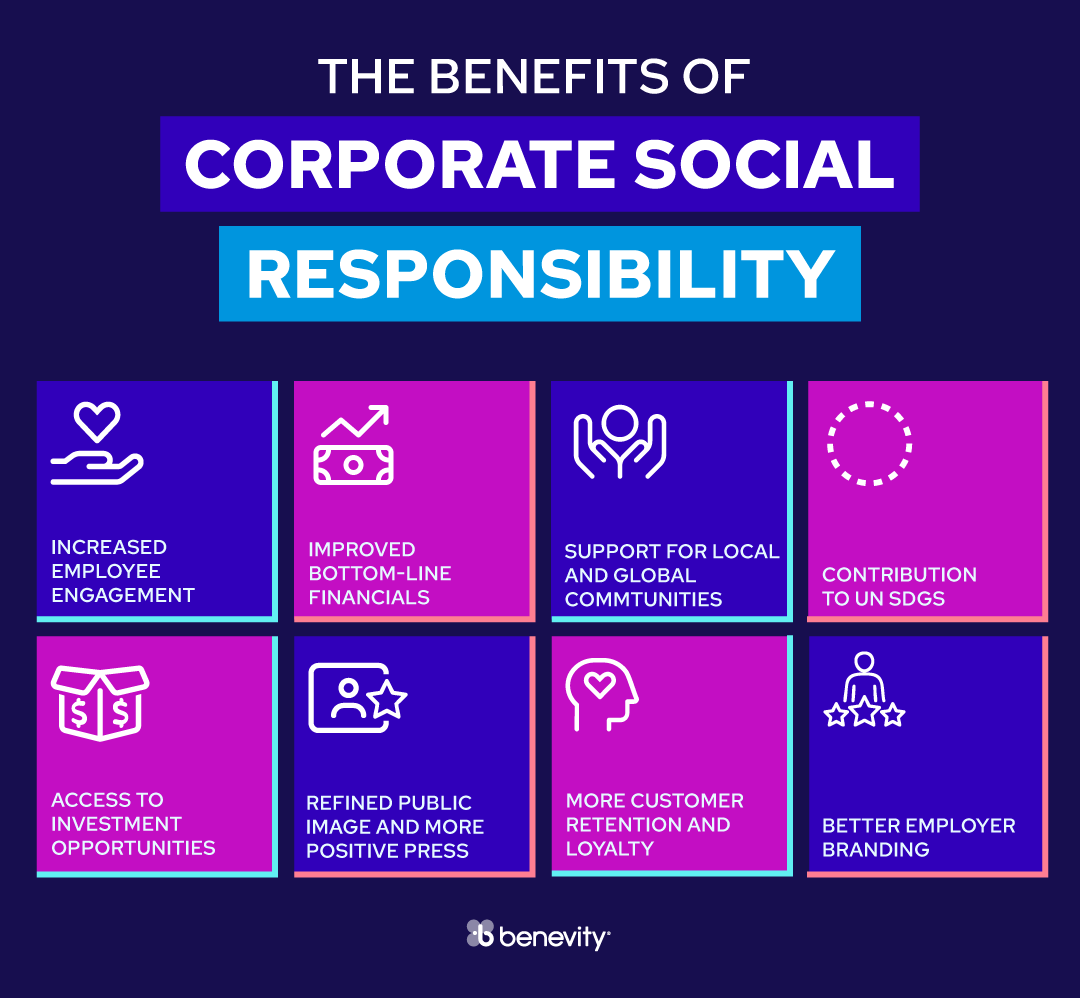 THE BENEFITS OF
CORPORATE SOCIAL
RESPONSIBILITY

INCREASED EMPLOYEE ENGAGEMENT

IMPROVED BOTTOM-LINE FINANCIALS

SUPPORT FOR LOCAL AND GLOBAL COMMTUNITIES

CONTRIBUTION TO UN SDGS

ACCESS TO INVESTMENT OPPORTUNITIES

REFINED PUBLIC IMAGE AND MORE POSITIVE PRESS

MORE CUSTOMER RETENTION AND LOYALTY

BETTER EMPLOYER BRANDING

benevity