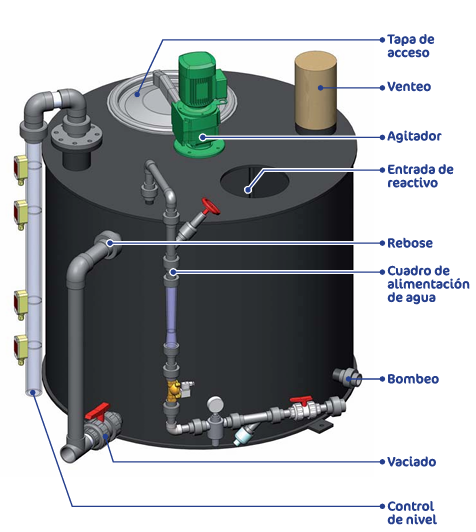 Tapa de acceso

Venteo

Agitador

Entrada de reactivo

Rebose

Cuadro de alimentación de agua

Bombeo

Vaciado

Control de nivel