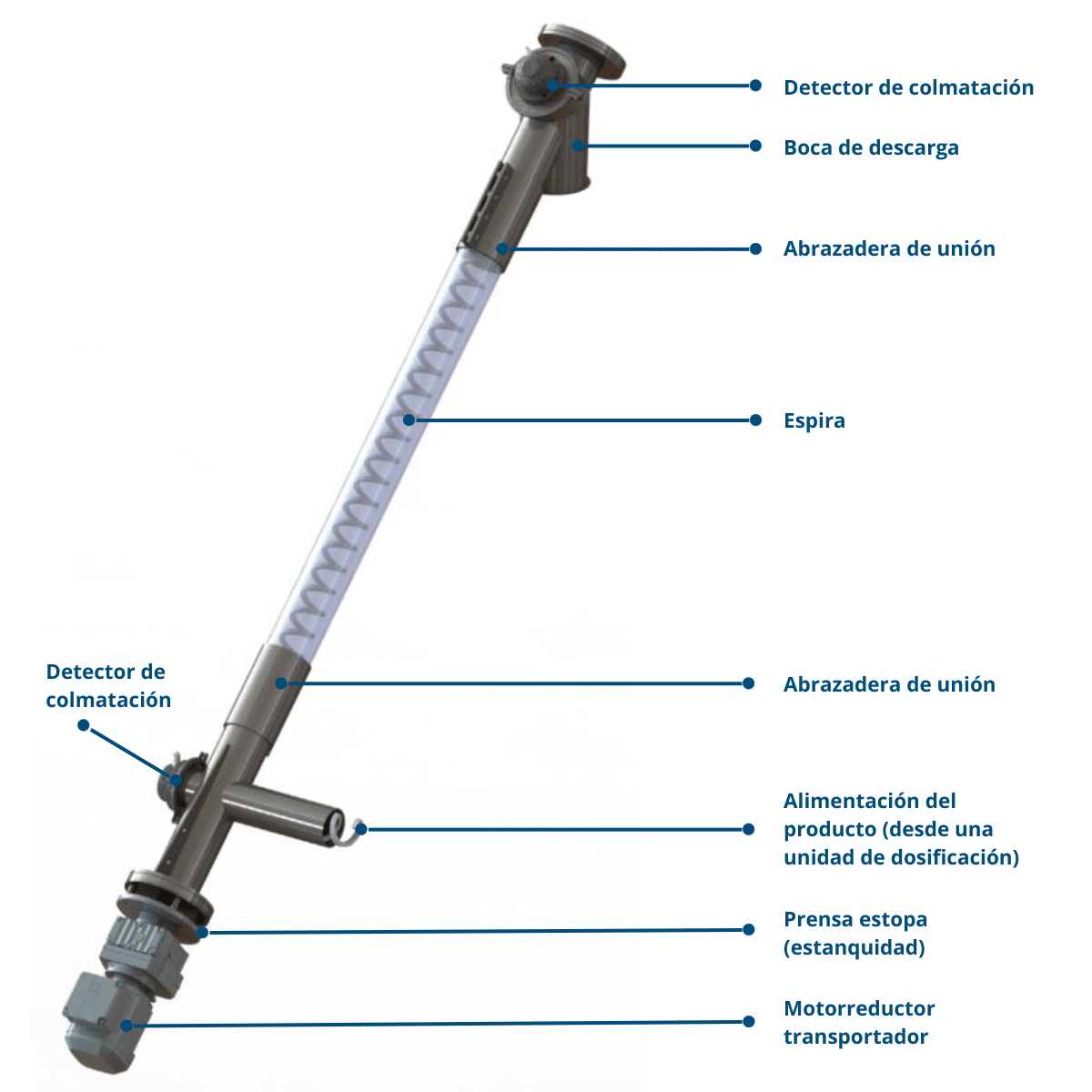 Detector de colmatación

Boca de descarga

Abrazadera de unión

Espira

Detector de colmatación

Abrazadera de unión

Alimentación del producto (desde una unidad de dosificación)

Prensa estopa (estanquidad)

Motorreductor transportador