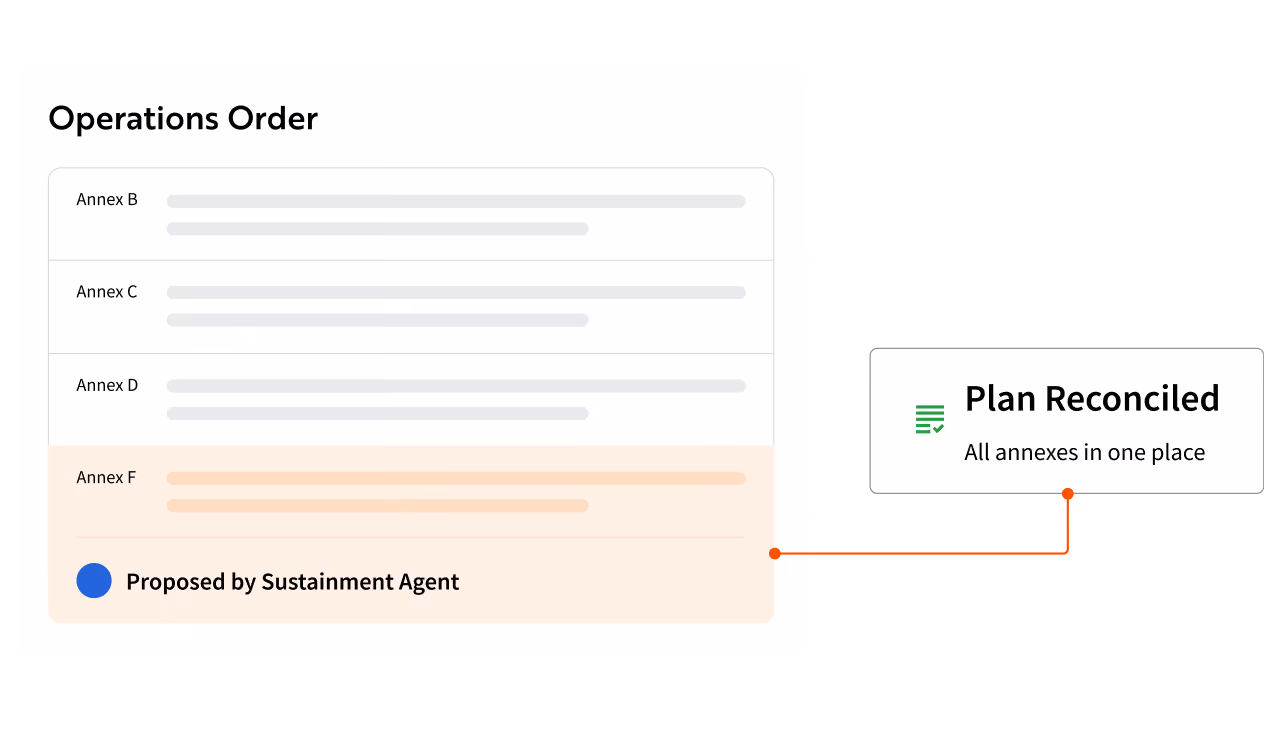 Operations Order

Annex B

Annex C

Annex D

Annex F

Proposed by Sustainment Agent

Plan Reconciled

All annexes in one place