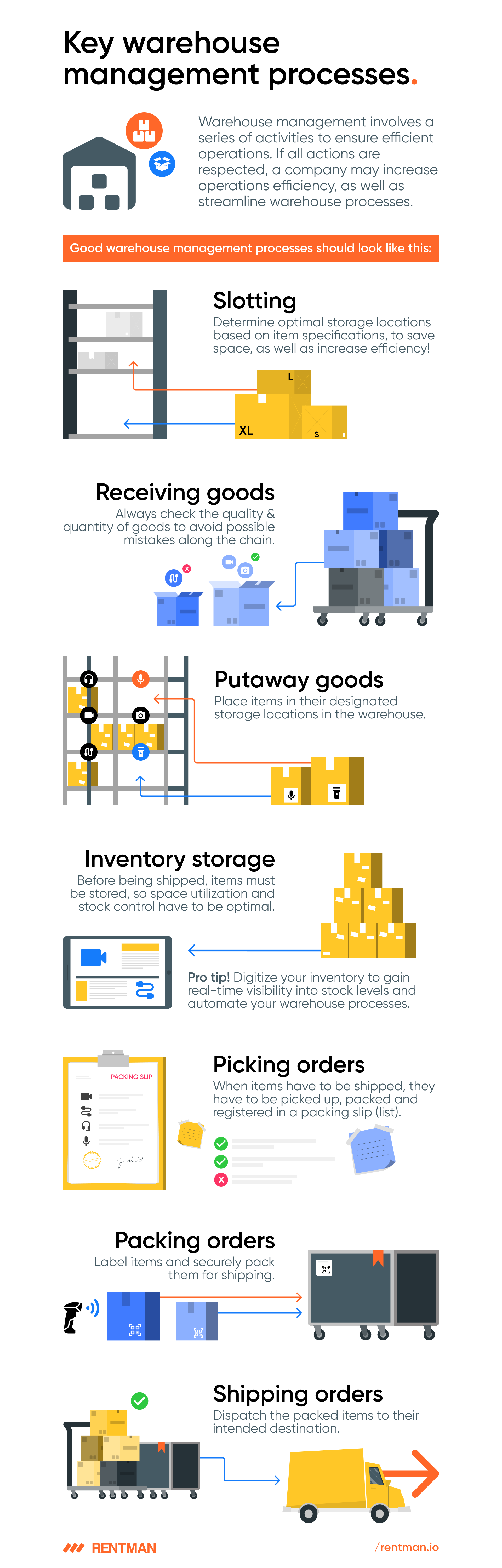 Key warehouse management processes.

Warehouse management involves a series of activities to ensure efficient operations. If all actions are respected, a company may increase operations efficiency, as well as streamline warehouse processes.

Good warehouse management processes should look like this:

Slotting
Determine optimal storage locations based on item specifications, to save space, as well as increase efficiency!

L
XL
S

Receiving goods
Always check the quality & quantity of goods to avoid possible mistakes along the chain.

Putaway goods
Place items in their designated storage locations in the warehouse.

Inventory storage
Before being shipped, items must be stored, so space utilization and stock control have to be optimal.

Pro tip! Digitize your inventory to gain real-time visibility into stock levels and automate your warehouse processes.

PACKING SLIP

Picking orders
When items have to be shipped, they have to be picked up, packed and registered in a packing slip (list).

Packing orders
Label items and securely pack them for shipping.

Shipping orders
Dispatch the packed items to their intended destination.

RENTMAN
/rentman.io