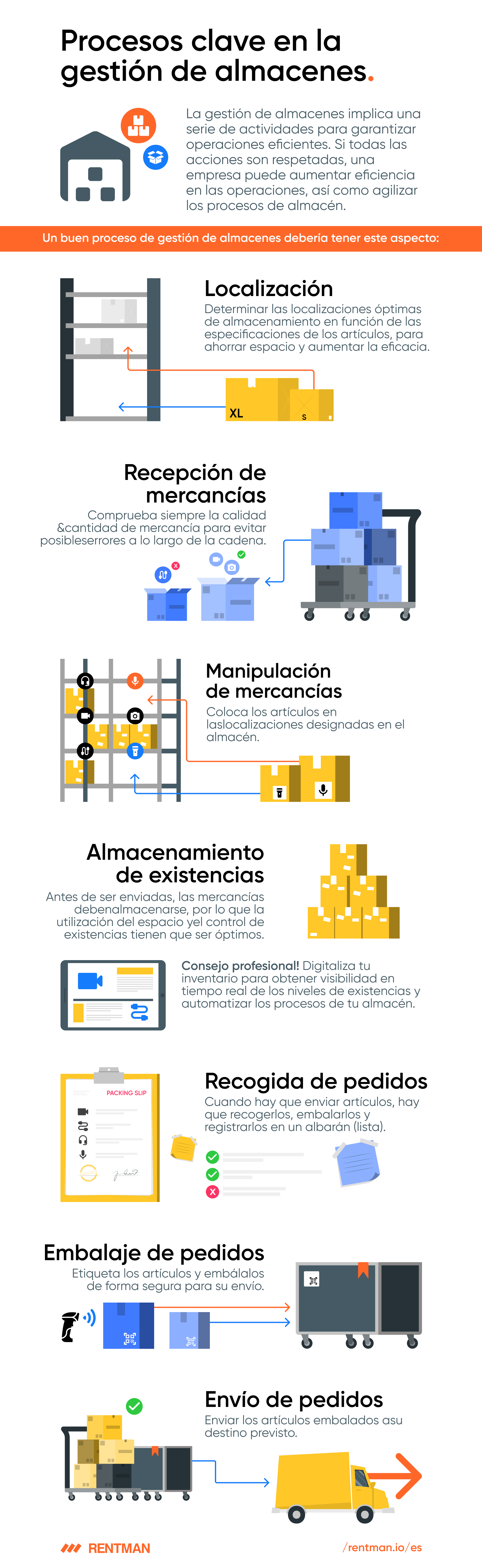 Procesos clave en la gestión de almacenes.

La gestión de almacenes implica una serie de actividades para garantizar operaciones eficientes. Si todas las acciones son respetadas, una empresa puede aumentar eficiencia en las operaciones, así como agilizar los procesos de almacén.

Un buen proceso de gestión de almacenes debería tener este aspecto:

Localización
Determinar las localizaciones óptimas de almacenamiento en función de las especificaciones de los artículos, para ahorrar espacio y aumentar la eficacia.

XL
S

Recepción de mercancías
Comprueba siempre la calidad &cantidad de mercancía para evitar posibleserrores a lo largo de la cadena.

Manipulación de mercancías
Coloca los artículos en laslocalizaciones designadas en el almacén.

Almacenamiento de existencias
Antes de ser enviadas, las mercancías debenalmacenarse, por lo que la utilización del espacio yel control de existencias tienen que ser óptimos.

Consejo profesional! Digitaliza tu inventario para obtener visibilidad en tiempo real de los niveles de existencias y automatizar los procesos de tu almacén.

PACKING SLIP

Recogida de pedidos
Cuando hay que enviar artículos, hay que recogerlos, embalarlos y registrarlos en un albarán (lista).

Embalaje de pedidos
Etiqueta los artículos y embálalos de forma segura para su envío.

Envío de pedidos
Enviar los artículos embalados asu destino previsto.

RENTMAN
/rentman.io/es