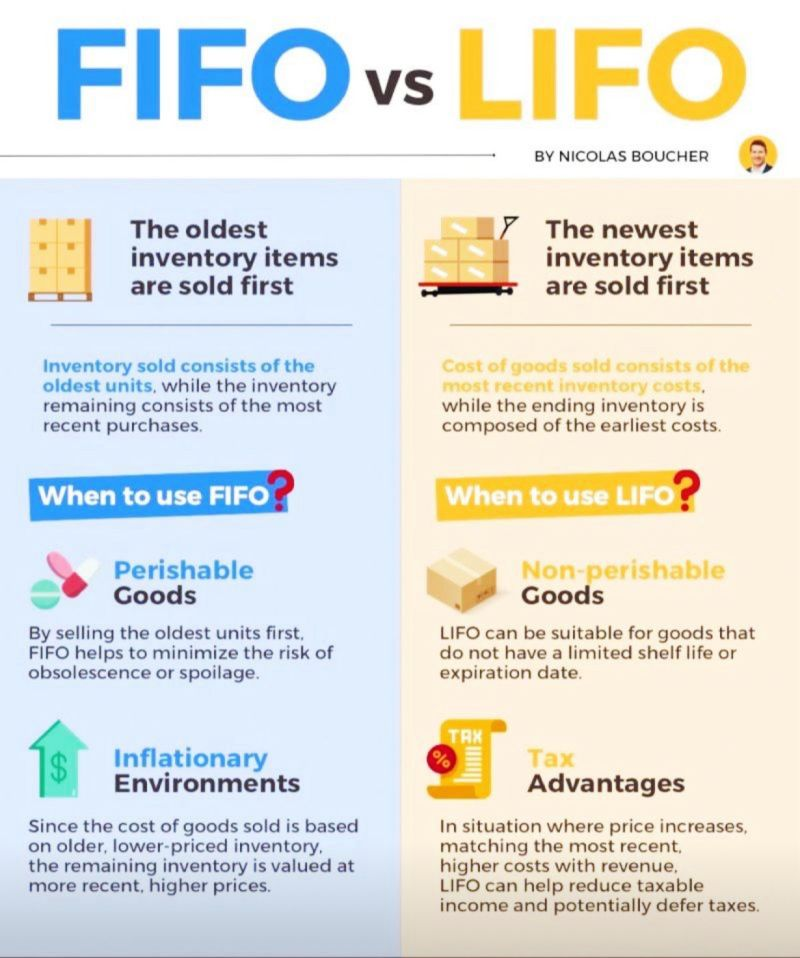 FIFO vs LIFO

BY NICOLAS BOUCHER

The oldest inventory items are sold first

Inventory sold consists of the oldest units, while the inventory remaining consists of the most recent purchases.

When to use FIFO?

Perishable Goods

By selling the oldest units first, FIFO helps to minimize the risk of obsolescence or spoilage.

$ Inflationary Environments

Since the cost of goods sold is based on older, lower-priced inventory, the remaining inventory is valued at more recent, higher prices.

The newest inventory items are sold first

Cost of goods sold consists of the most recent inventory costs, while the ending inventory is composed of the earliest costs.

When to use LIFO?

Non-perishable Goods

LIFO can be suitable for goods that do not have a limited shelf life or expiration date.

TAX %

Tax Advantages

In situation where price increases, matching the most recent, higher costs with revenue, LIFO can help reduce taxable income and potentially defer taxes.