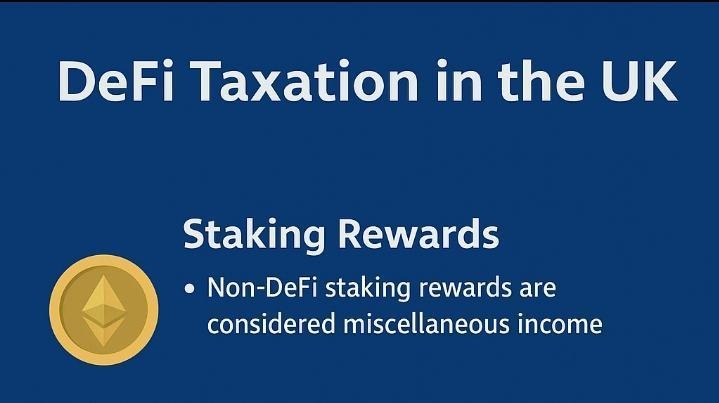 DeFi Taxation in the UK

Staking Rewards

• Non-DeFi staking rewards are considered miscellaneous income