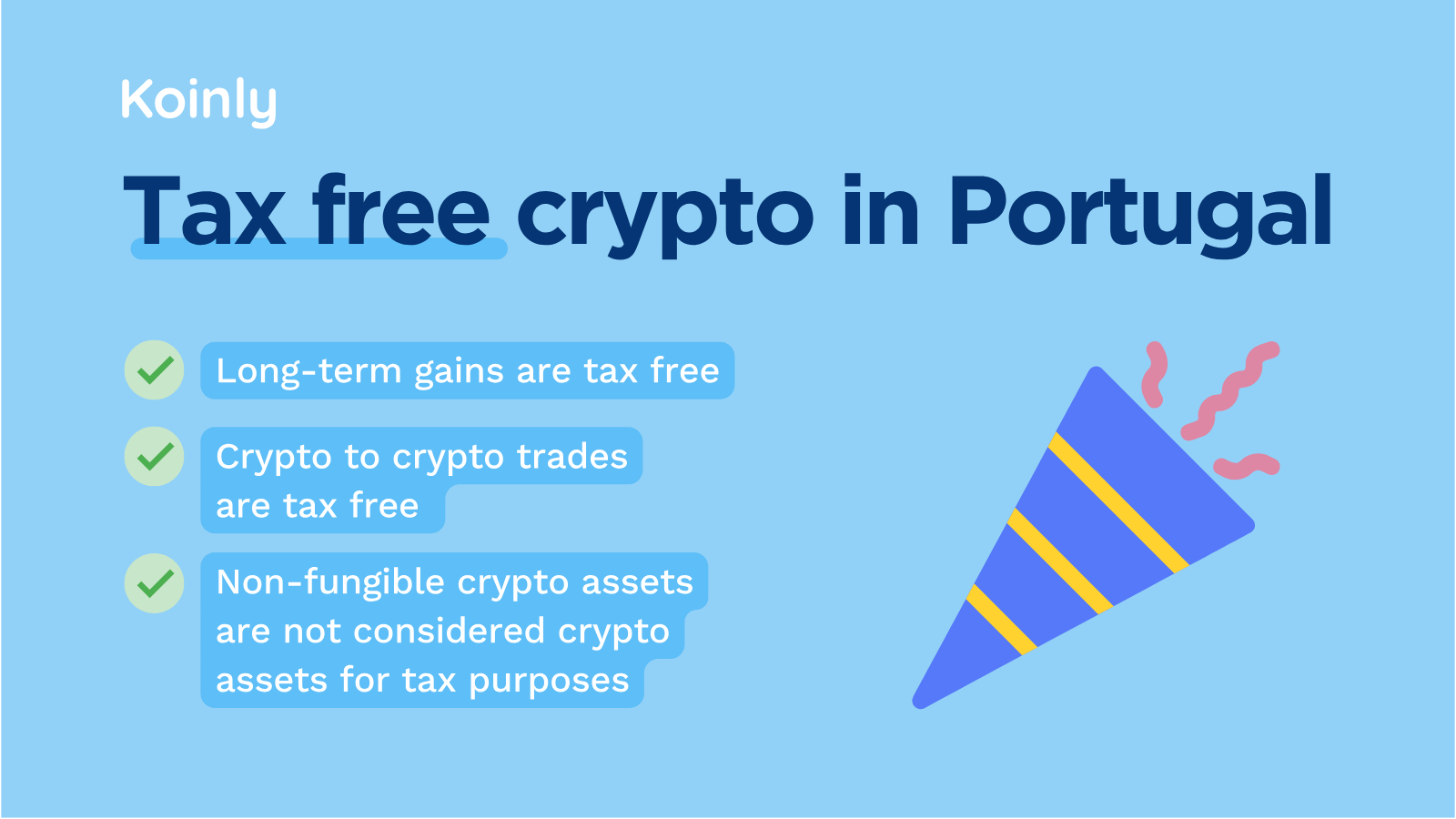 Koinly

Tax free crypto in Portugal

Long-term gains are tax free

Crypto to crypto trades are tax free

Non-fungible crypto assets are not considered crypto assets for tax purposes