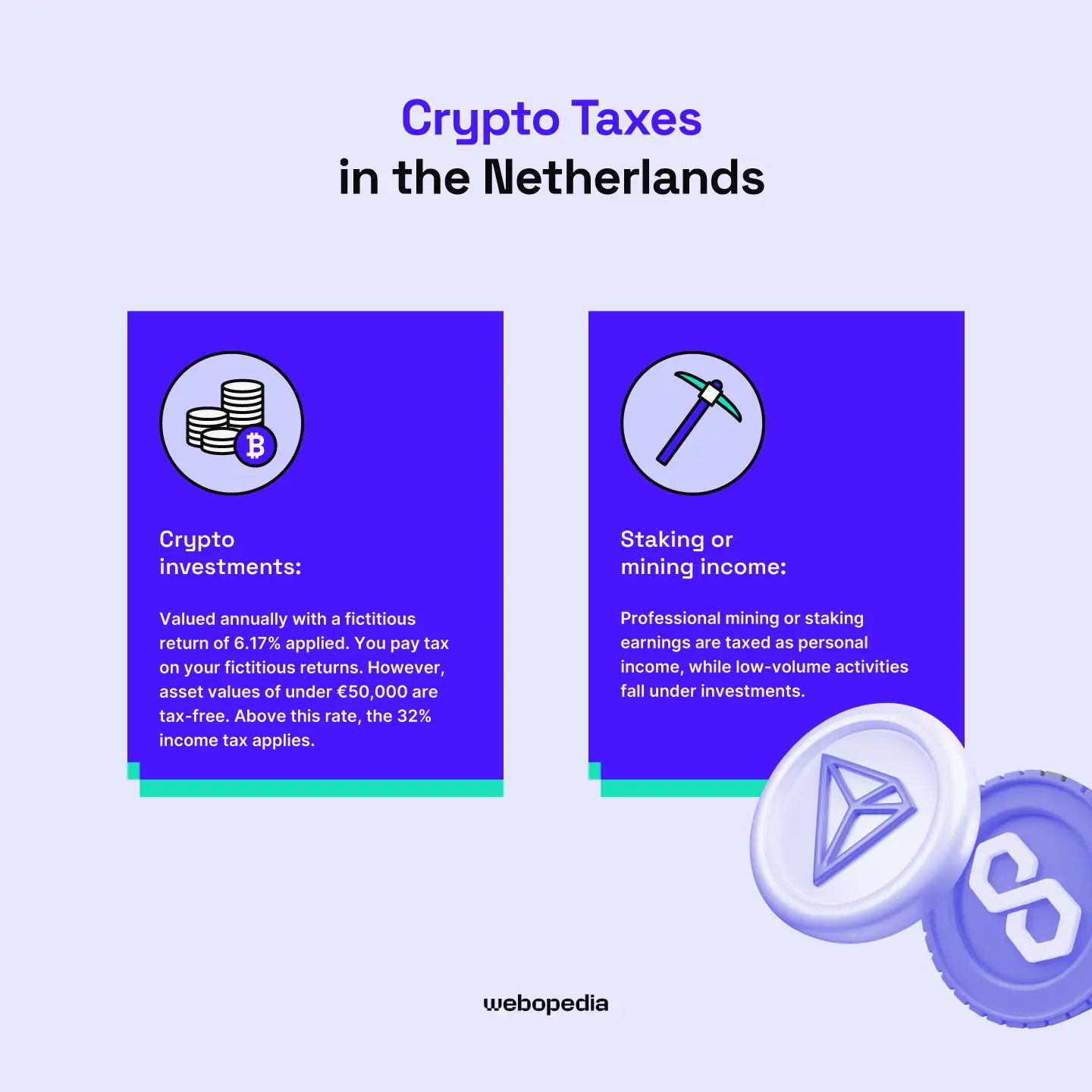 Crypto Taxes
in the Netherlands

Crypto investments:

Valued annually with a fictitious return of 6.17% applied. You pay tax on your fictitious returns. However, asset values of under €50,000 are tax-free. Above this rate, the 32% income tax applies.

Staking or mining income:

Professional mining or staking earnings are taxed as personal income, while low-volume activities fall under investments.

webopedia