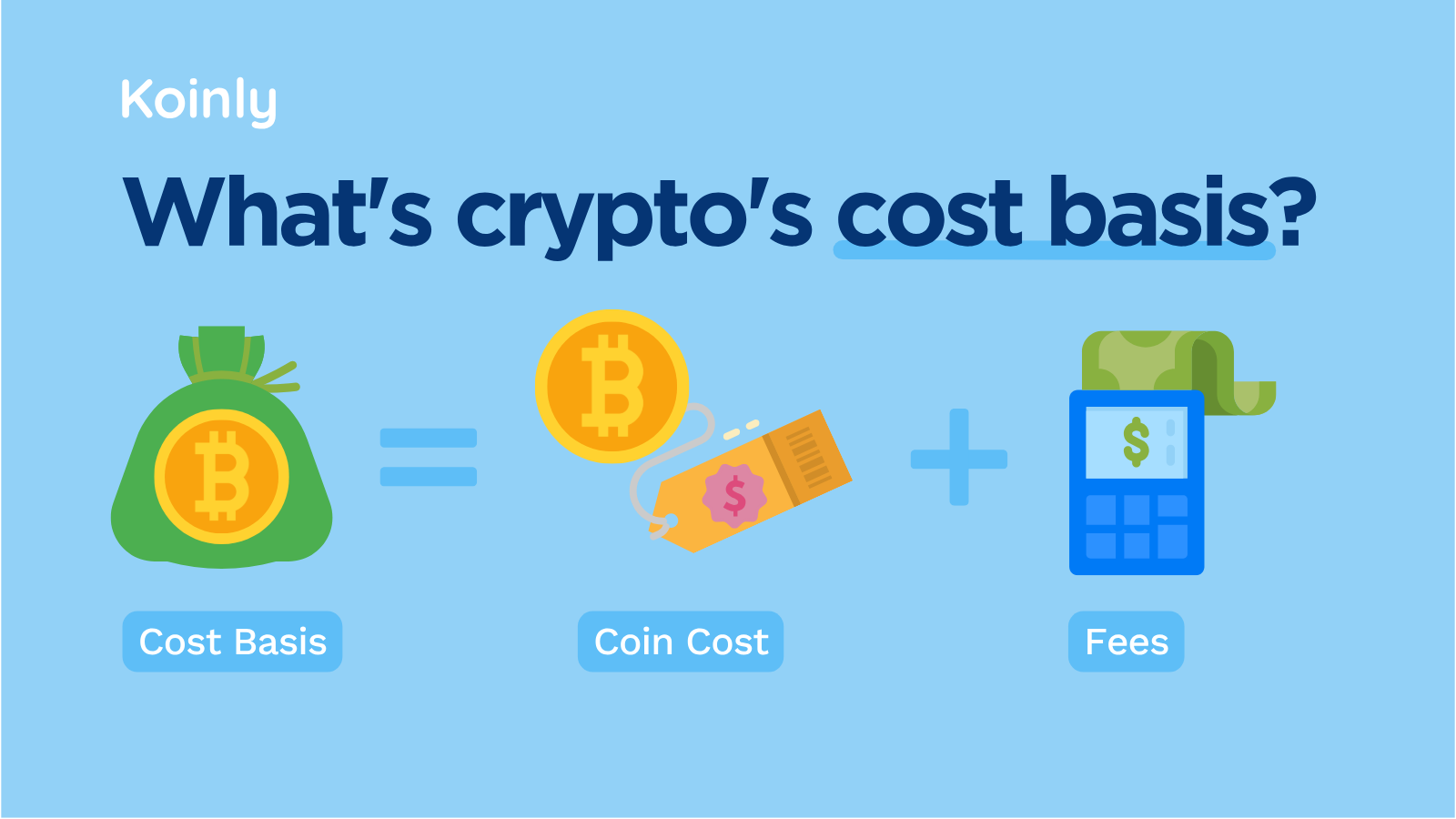 Koinly

What's crypto's cost basis?

Cost Basis = Coin Cost + Fees