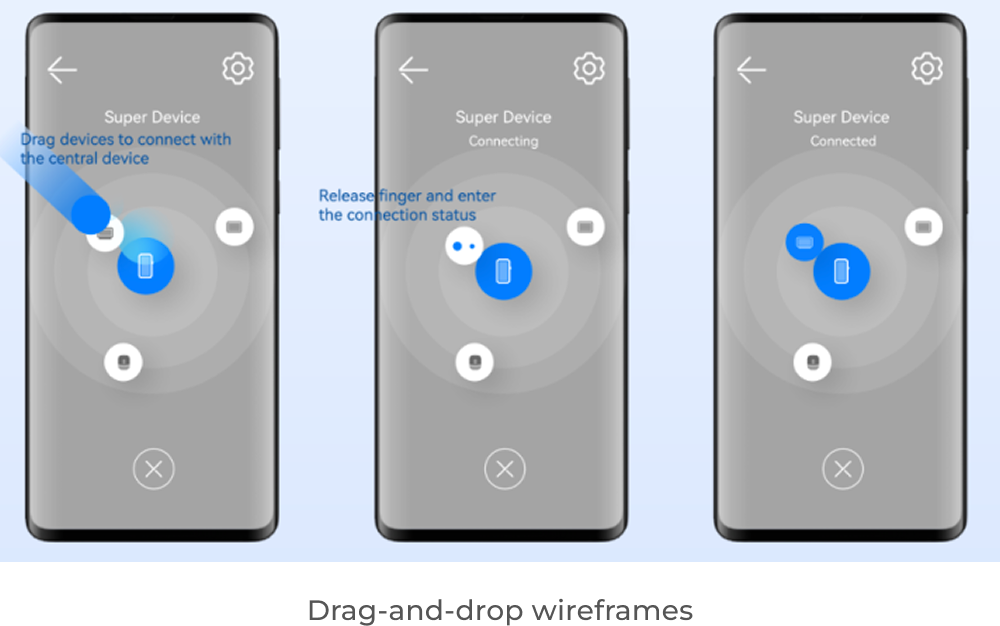 Super Device

Drag devices to connect with the central device

Super Device

Connecting

Release finger and enter the connection status

Super Device

Connected

Drag-and-drop wireframes