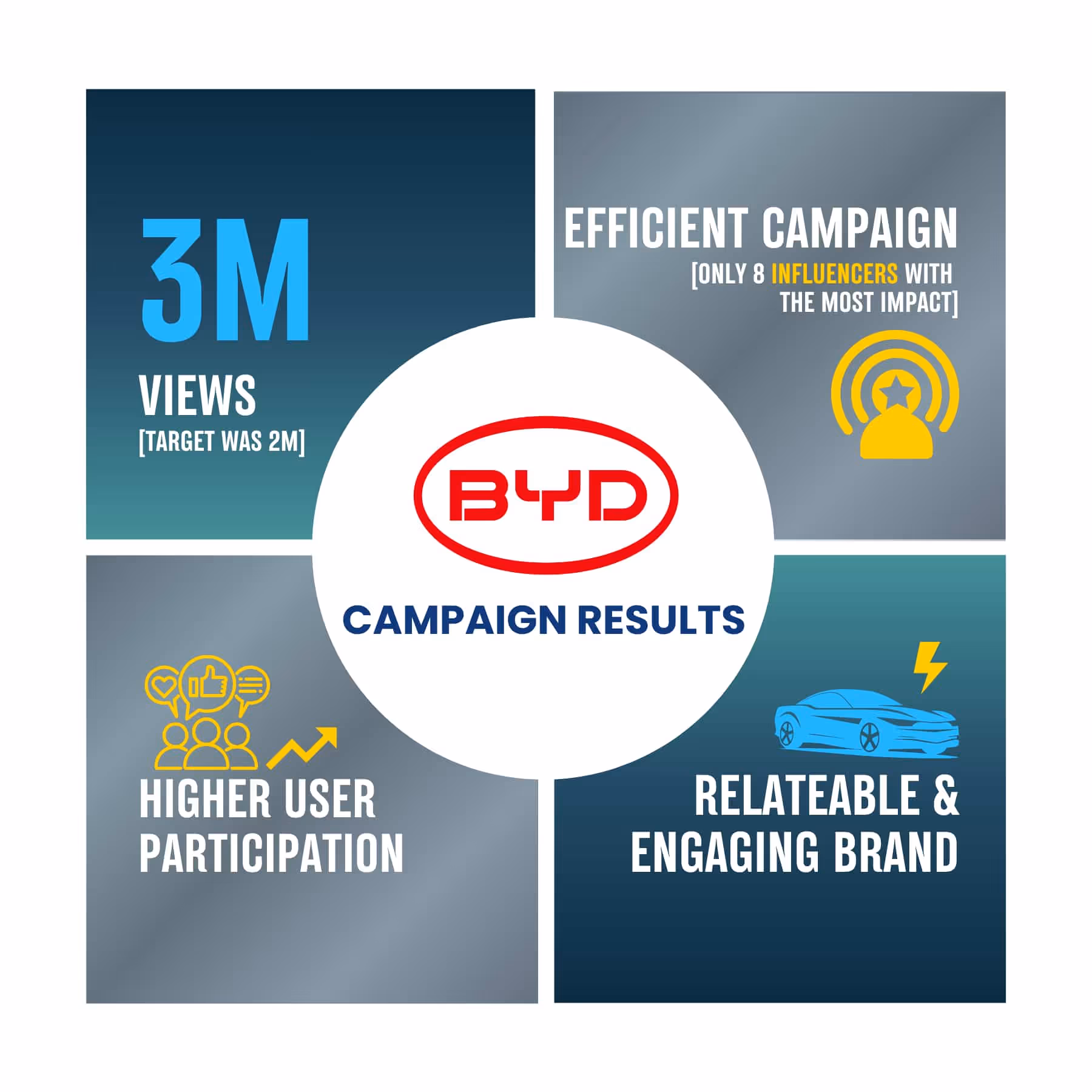 3M

VIEWS

[TARGET WAS 2M]

EFFICIENT CAMPAIGN

[ONLY 8 INFLUENCERS WITH THE MOST IMPACT]

BYD

CAMPAIGN RESULTS

HIGHER USER PARTICIPATION

RELATEABLE & ENGAGING BRAND