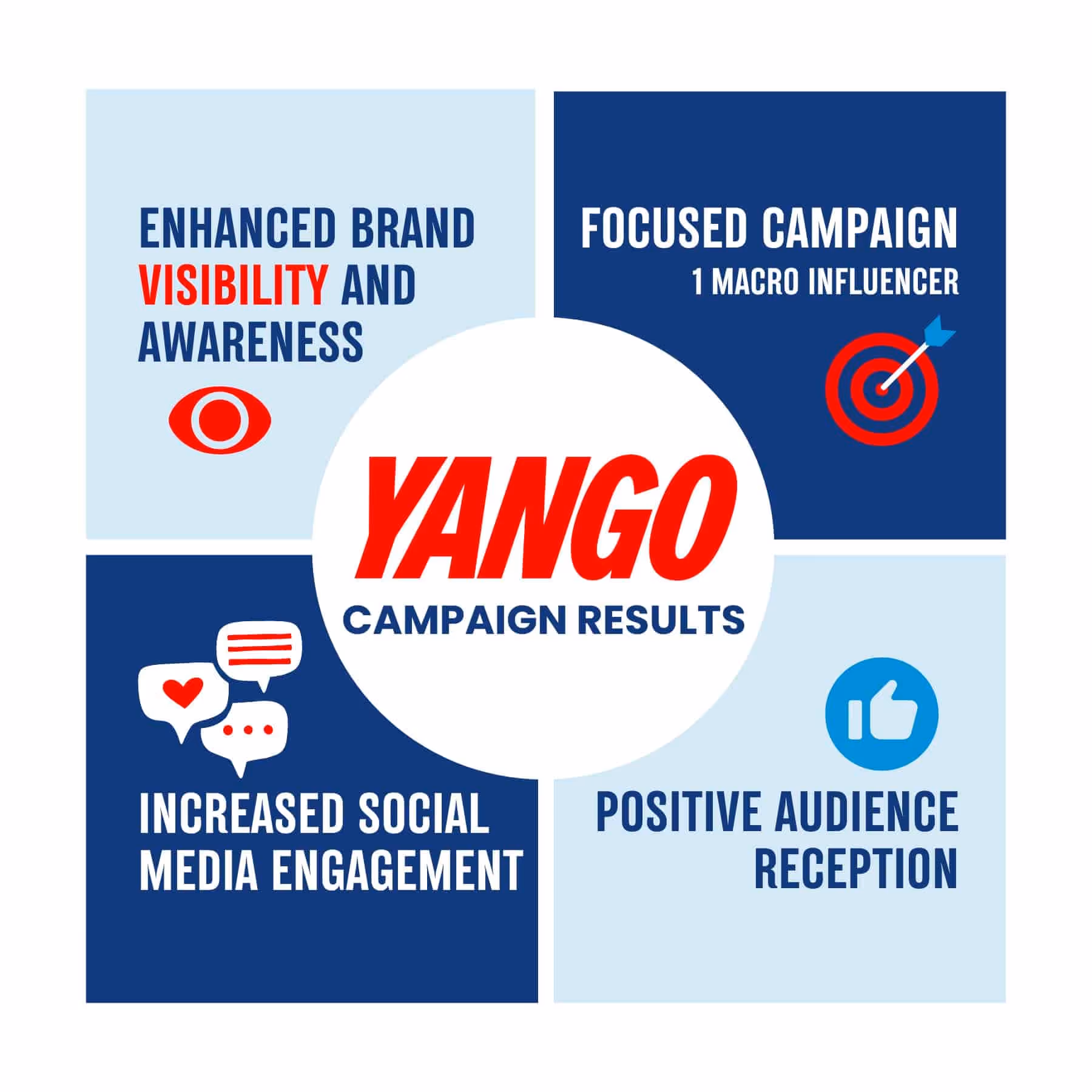 ENHANCED BRAND VISIBILITY AND AWARENESS

FOCUSED CAMPAIGN
1 MACRO INFLUENCER

YANGO
CAMPAIGN RESULTS

INCREASED SOCIAL MEDIA ENGAGEMENT

POSITIVE AUDIENCE RECEPTION