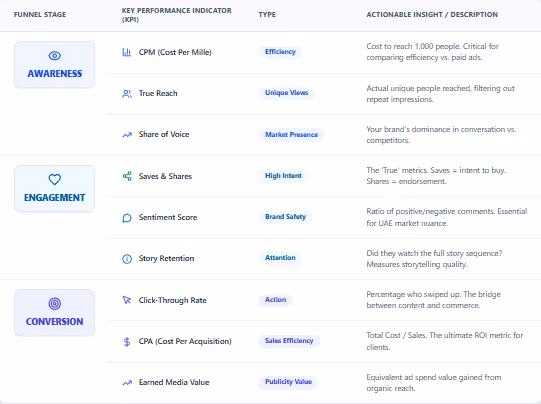 | FUNNEL STAGE | KEY PERFORMANCE INDICATOR (KPI) | TYPE | ACTIONABLE INSIGHT / DESCRIPTION |
|---|---|---|---|
| AWARENESS | CPM (Cost Per Mille) | Efficiency | Cost to reach 1,000 people. Critical for comparing efficiency vs. paid ads. |
| | True Reach | Unique Views | Actual unique people reached, filtering out repeat impressions. |
| | Share of Voice | Market Presence | Your brand's dominance in conversation vs. competitors. |
| ENGAGEMENT | Saves & Shares | High Intent | The 'True' metrics. Saves = intent to buy. Shares = endorsement. |
| | Sentiment Score | Brand Safety | Ratio of positive/negative comments. Essential for UAE market nuance. |
| | Story Retention | Attention | Did they watch the full story sequence? Measures storytelling quality. |
| CONVERSION | Click-Through Rate | Action | Percentage who swiped up. The bridge between content and commerce. |
| | CPA (Cost Per Acquisition) | Sales Efficiency | Total Cost / Sales. The ultimate ROI metric for clients. |
| | Earned Media Value | Publicity Value | Equivalent ad spend value gained from organic reach. |