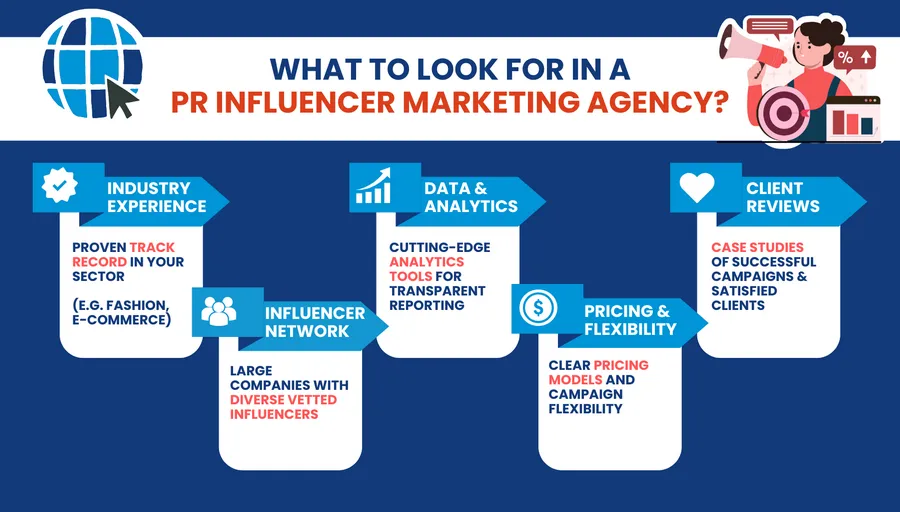 WHAT TO LOOK FOR IN A
PR INFLUENCER MARKETING AGENCY?

%

INDUSTRY EXPERIENCE

PROVEN TRACK RECORD IN YOUR SECTOR

(E.G. FASHION, E-COMMERCE)

INFLUENCER NETWORK

LARGE COMPANIES WITH DIVERSE VETTED INFLUENCERS

DATA & ANALYTICS

CUTTING-EDGE ANALYTICS TOOLS FOR TRANSPARENT REPORTING

PRICING & FLEXIBILITY

CLEAR PRICING MODELS AND CAMPAIGN FLEXIBILITY

CLIENT REVIEWS

CASE STUDIES OF SUCCESSFUL CAMPAIGNS & SATISFIED CLIENTS