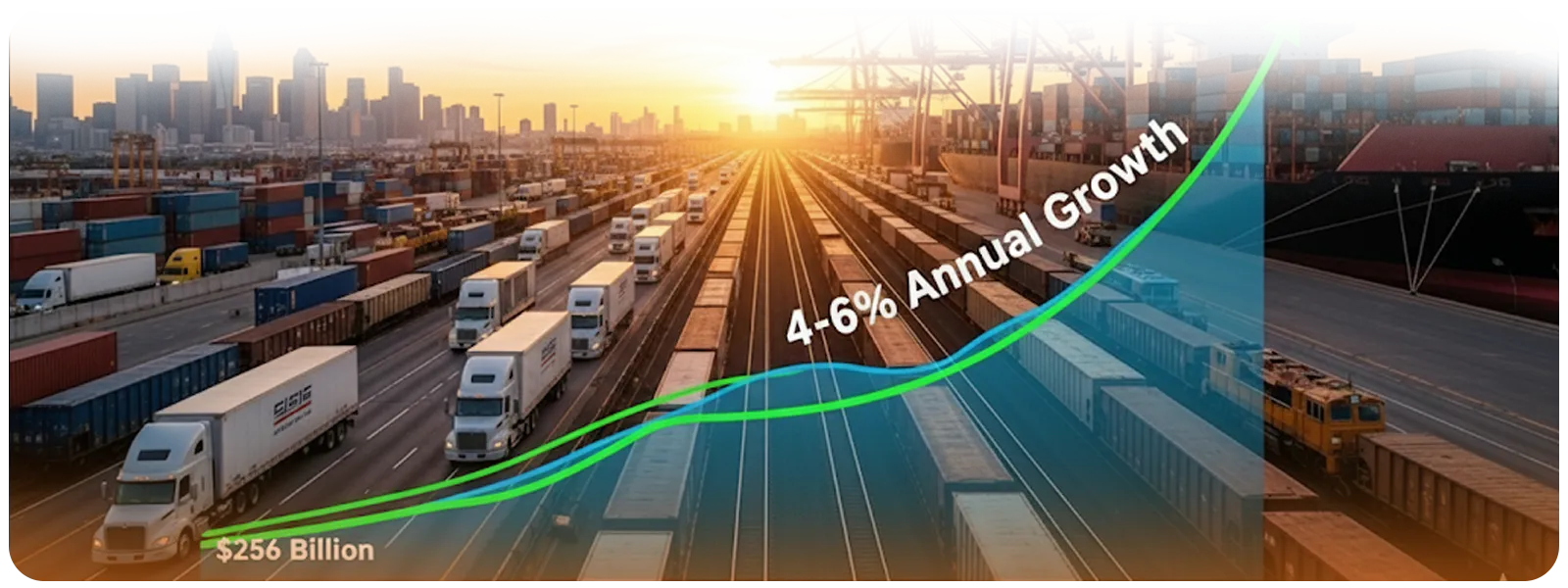 4-6% Annual Growth

$256 Billion