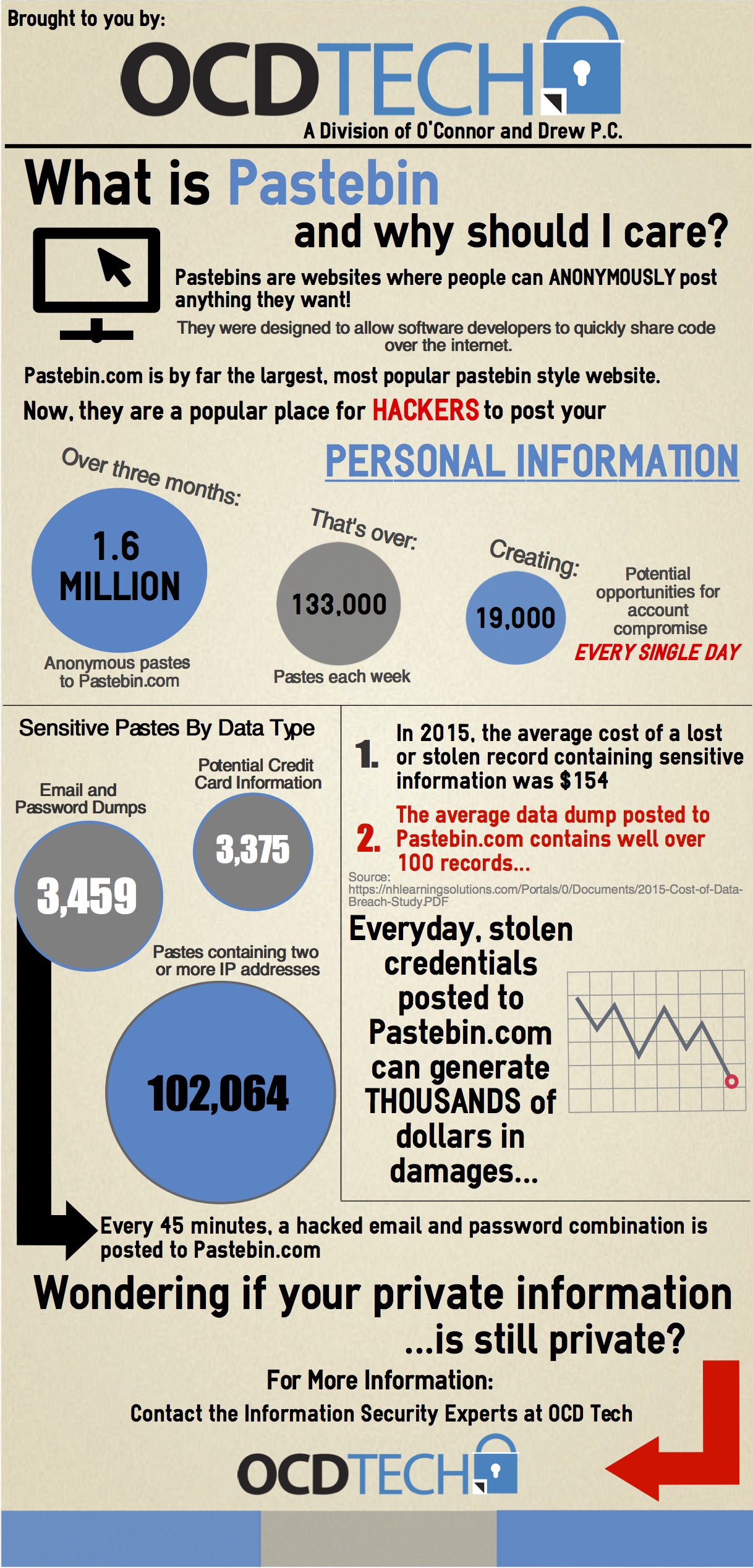 Brought to you by:

OCDTECH

A Division of O'Connor and Drew P.C.

What is Pastebin and why should I care?

Pastebins are websites where people can ANONYMOUSLY post anything they want!

They were designed to allow software developers to quickly share code over the internet.

Pastebin.com is by far the largest, most popular pastebin style website.

Now, they are a popular place for HACKERS to post your

PERSONAL INFORMATION

Over three months:

1.6 MILLION

Anonymous pastes to Pastebin.com

That's over:

133,000

Pastes each week

Creating:

19,000

Potential opportunities for account compromise

EVERY SINGLE DAY

Sensitive Pastes By Data Type

Email and Password Dumps

3,459

Potential Credit Card Information

3,375

Pastes containing two or more IP addresses

102,064

1. In 2015, the average cost of a lost or stolen record containing sensitive information was $154

2. The average data dump posted to Pastebin.com contains well over 100 records...

Source: https://nhlearningsolutions.com/Portals/0/Documents/2015-Cost-of-Data-Breach-Study.PDF

Everyday, stolen credentials posted to Pastebin.com can generate THOUSANDS of dollars in damages...

Every 45 minutes, a hacked email and password combination is posted to Pastebin.com

Wondering if your private information ...is still private?

For More Information:

Contact the Information Security Experts at OCD Tech

OCDTECH