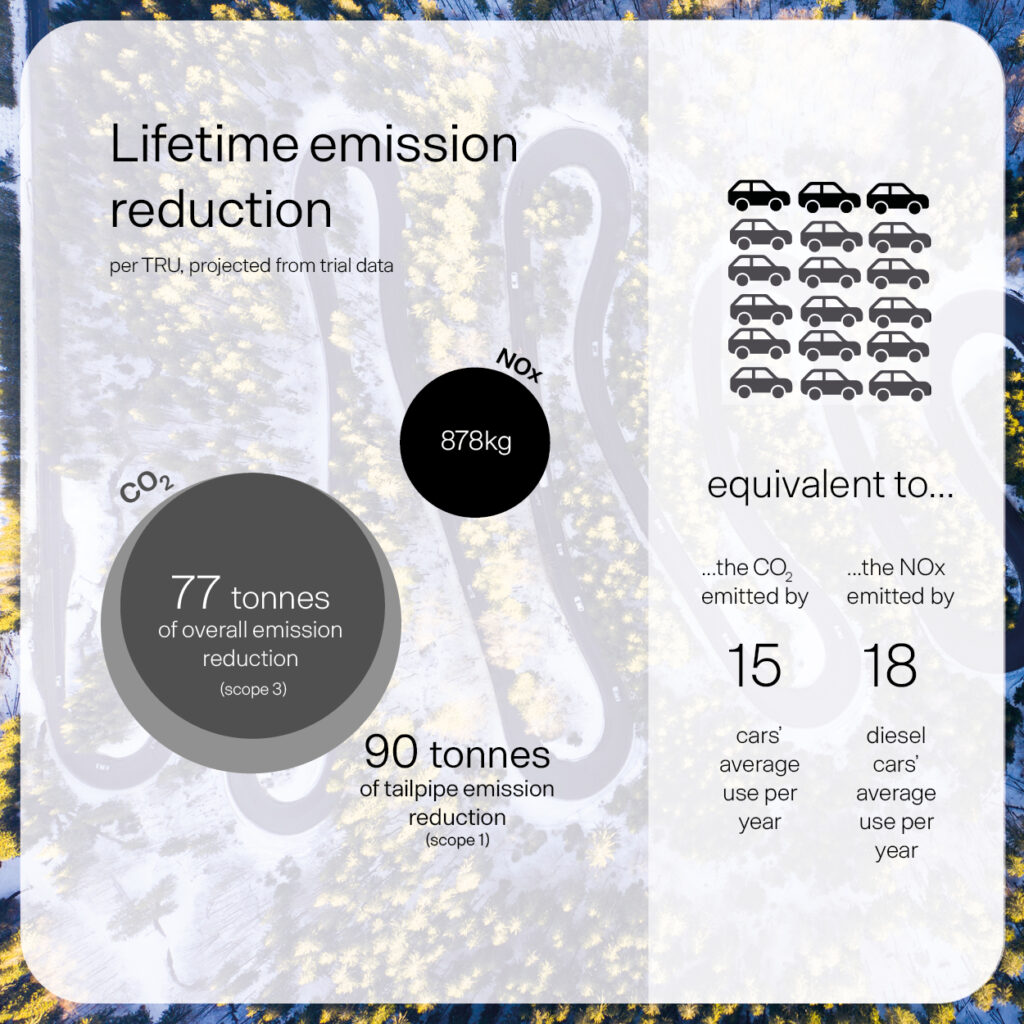 Lifetime emission reduction

per TRU, projected from trial data

NOx

878kg

$CO_2$

77 tonnes
of overall emission reduction
(scope 3)

90 tonnes
of tailpipe emission reduction
(scope 1)

equivalent to...

...the $CO_2$ emitted by

15

cars' average use per year

...the NOx emitted by

18

diesel cars' average use per year