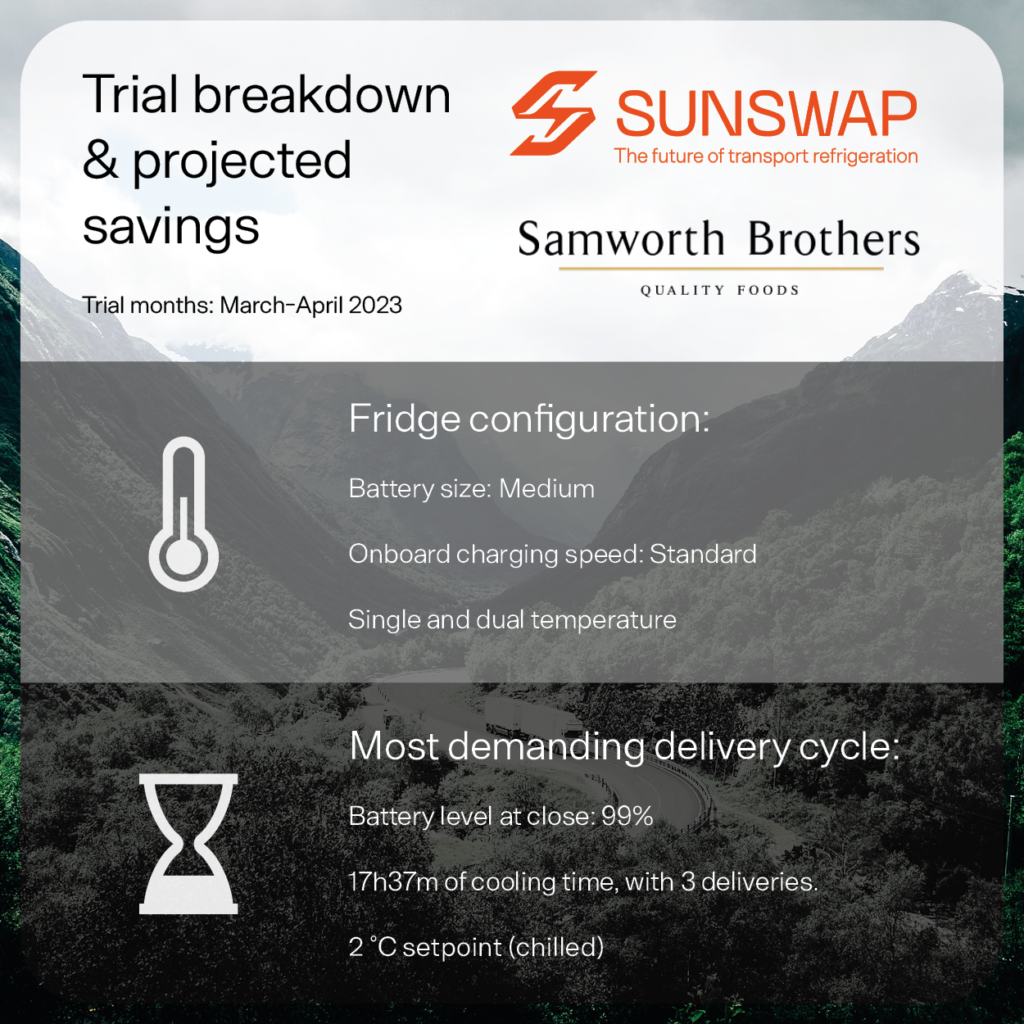 Trial breakdown & projected savings

Trial months: March-April 2023

SUNSWAP
The future of transport refrigeration

Samworth Brothers
QUALITY FOODS

Fridge configuration:

Battery size: Medium

Onboard charging speed: Standard

Single and dual temperature

Most demanding delivery cycle:

Battery level at close: 99%

17h37m of cooling time, with 3 deliveries.

2 °C setpoint (chilled)