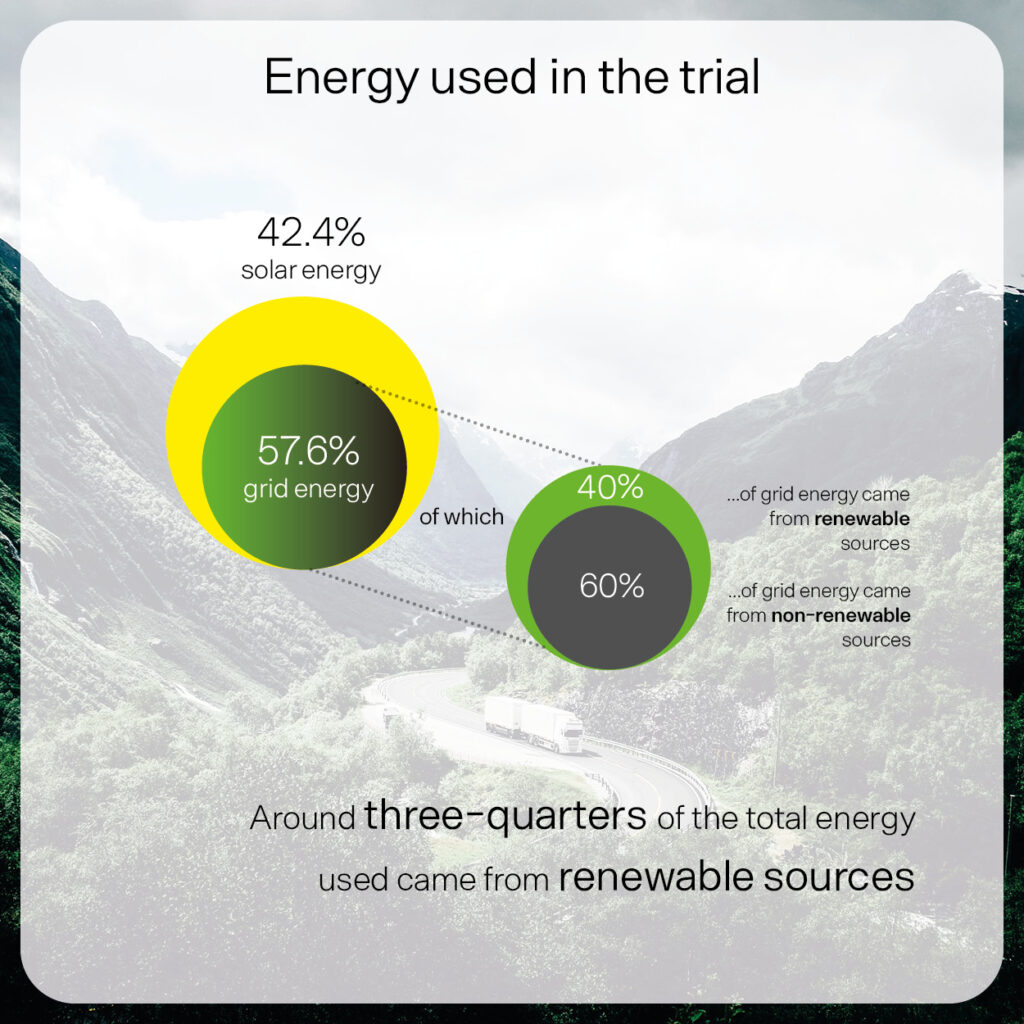 Energy used in the trial

42.4%
solar energy

57.6%
grid energy

of which

40%

...of grid energy came from **renewable** sources

60%

...of grid energy came from **non-renewable** sources

Around three-quarters of the total energy used came from renewable sources