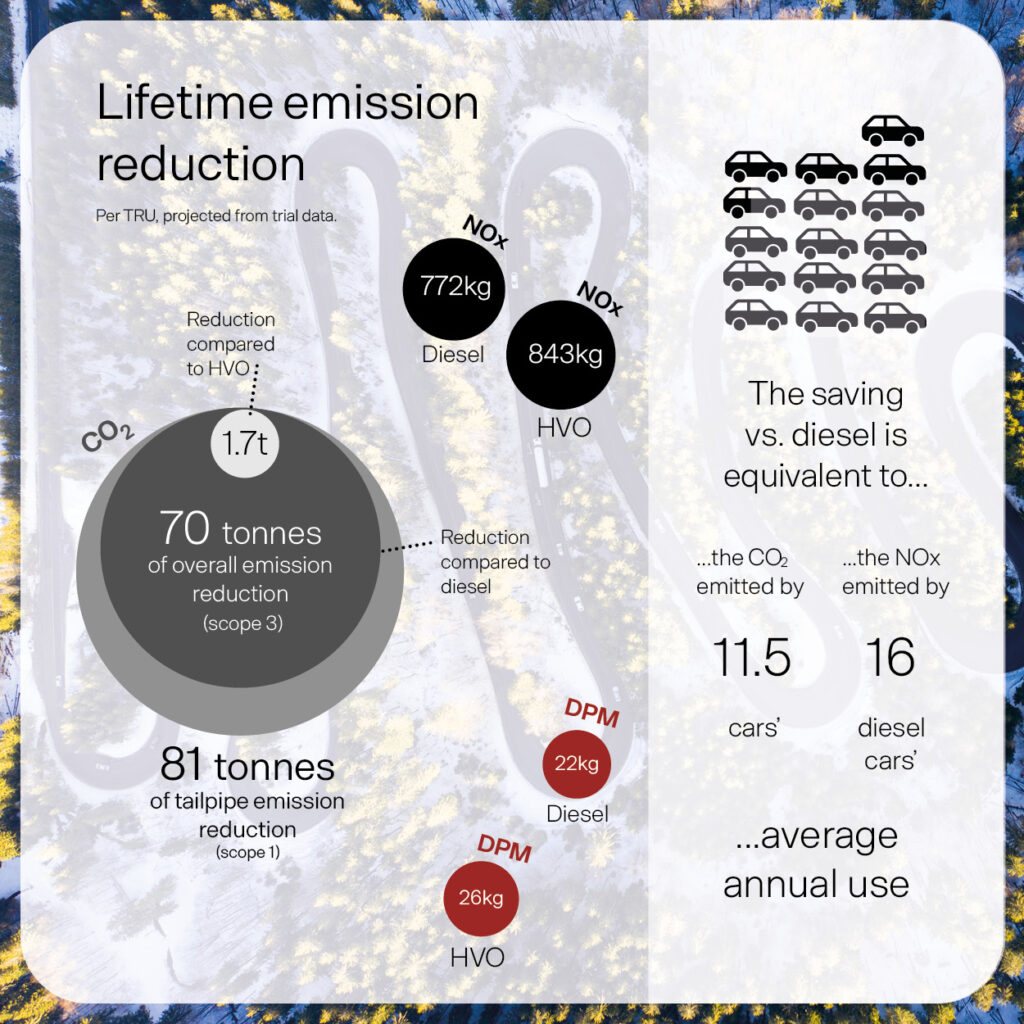 Lifetime emission reduction

Per TRU, projected from trial data.

NOx
772kg
Diesel

NOx
843kg
HVO

Reduction compared to HVO

$CO_2$

1.7t

70 tonnes
of overall emission reduction
(scope 3)

Reduction compared to diesel

81 tonnes
of tailpipe emission reduction
(scope 1)

DPM
22kg
Diesel

DPM
26kg
HVO

The saving vs. diesel is equivalent to...

...the $CO_2$ emitted by

11.5

cars'

...the NOx emitted by

16

diesel cars'

...average annual use