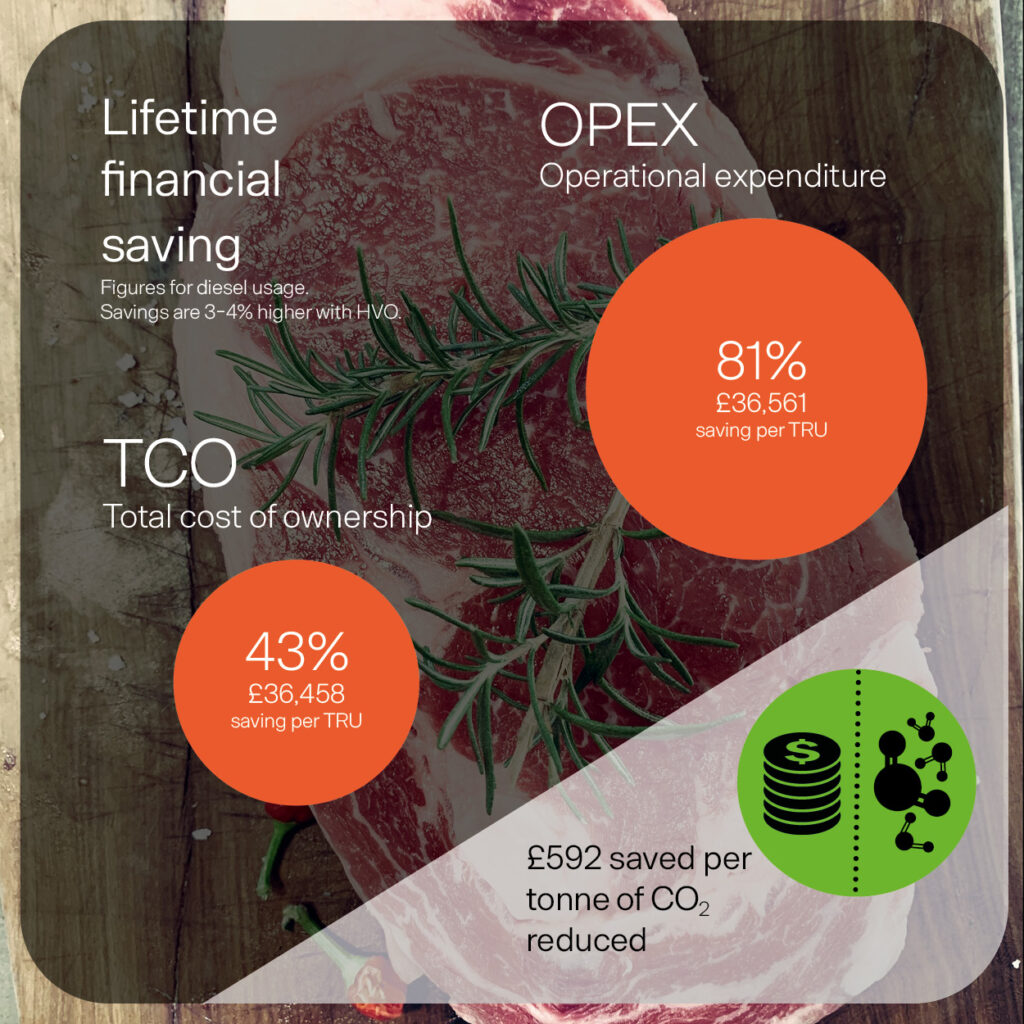 Lifetime financial saving
Figures for diesel usage. Savings are 3-4% higher with HVO.

OPEX
Operational expenditure

81%
£36,561
saving per TRU

TCO
Total cost of ownership

43%
£36,458
saving per TRU

£592 saved per tonne of $CO_2$ reduced