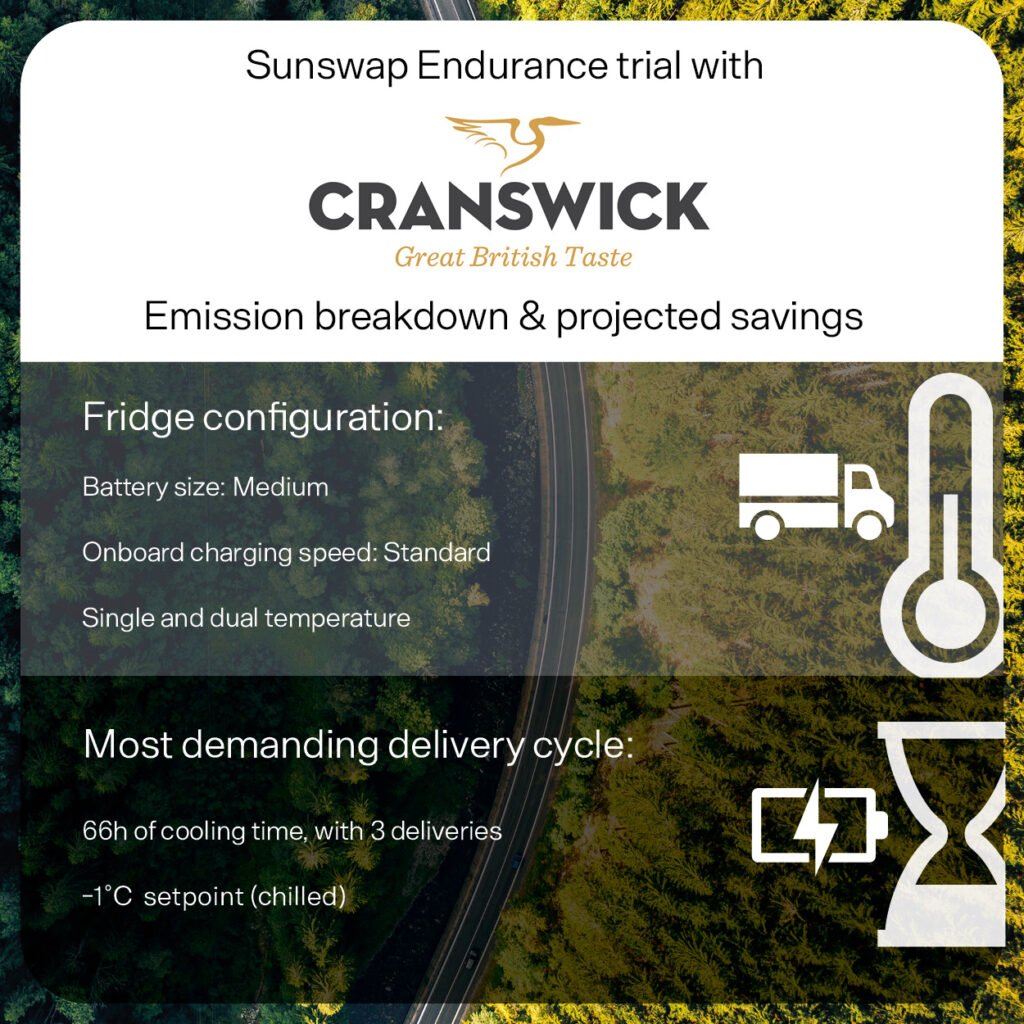 Sunswap Endurance trial with

CRANSWICK
Great British Taste

Emission breakdown & projected savings

Fridge configuration:

Battery size: Medium

Onboard charging speed: Standard

Single and dual temperature

Most demanding delivery cycle:

66h of cooling time, with 3 deliveries

-1°C setpoint (chilled)