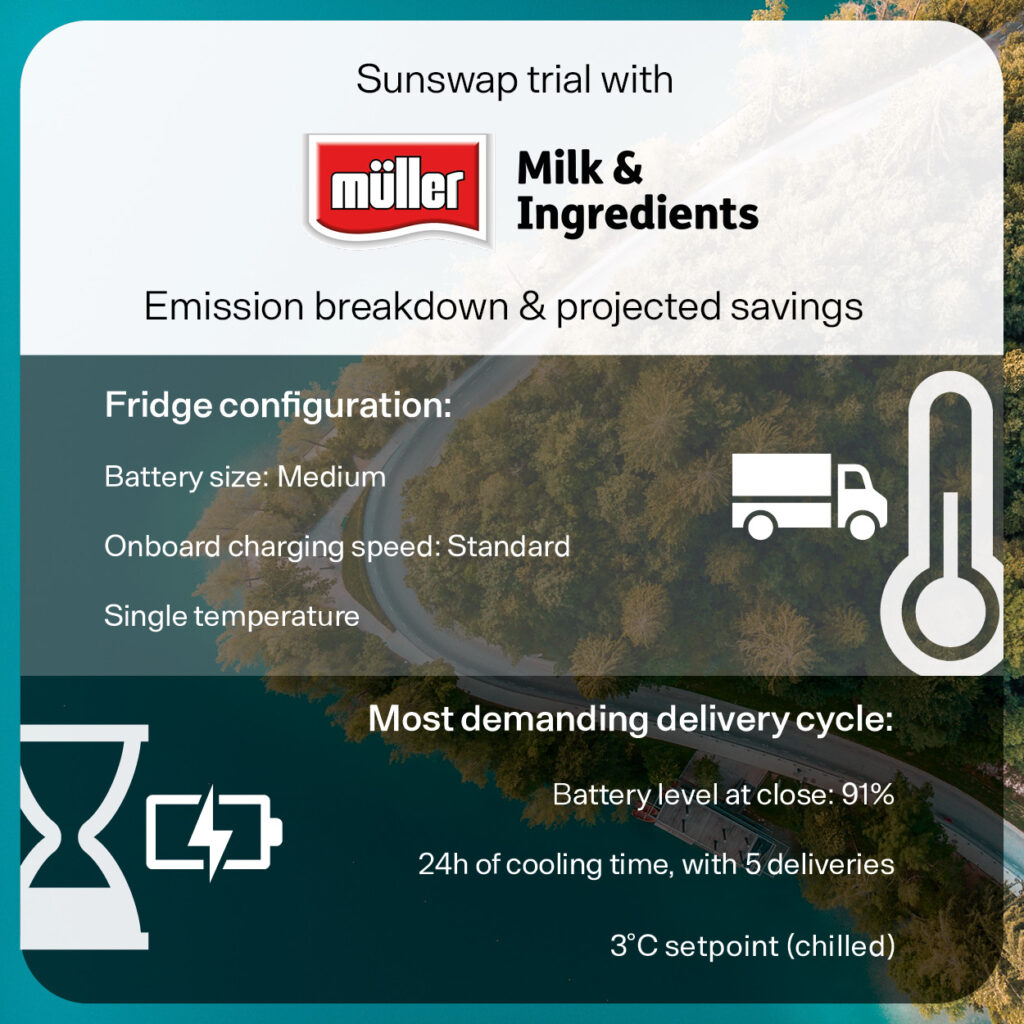 Sunswap trial with

müller

Milk & Ingredients

Emission breakdown & projected savings

Fridge configuration:

Battery size: Medium

Onboard charging speed: Standard

Single temperature

Most demanding delivery cycle:

Battery level at close: 91%

24h of cooling time, with 5 deliveries

3°C setpoint (chilled)