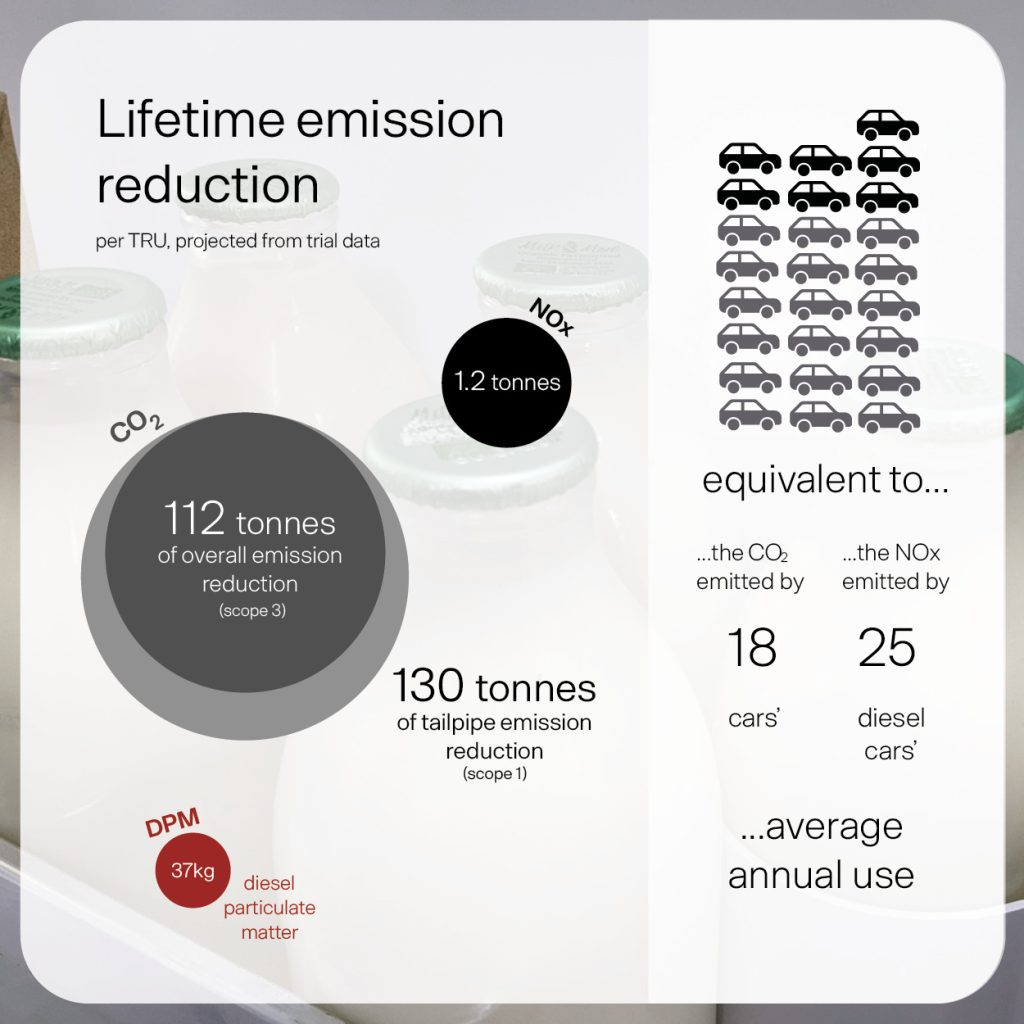 Lifetime emission reduction

per TRU, projected from trial data

NOx

1.2 tonnes

$CO_2$

112 tonnes of overall emission reduction (scope 3)

130 tonnes of tailpipe emission reduction (scope 1)

DPM

37kg

diesel particulate matter

equivalent to...

...the $CO_2$ emitted by

18

cars'

...the NOx emitted by

25

diesel cars'

...average annual use