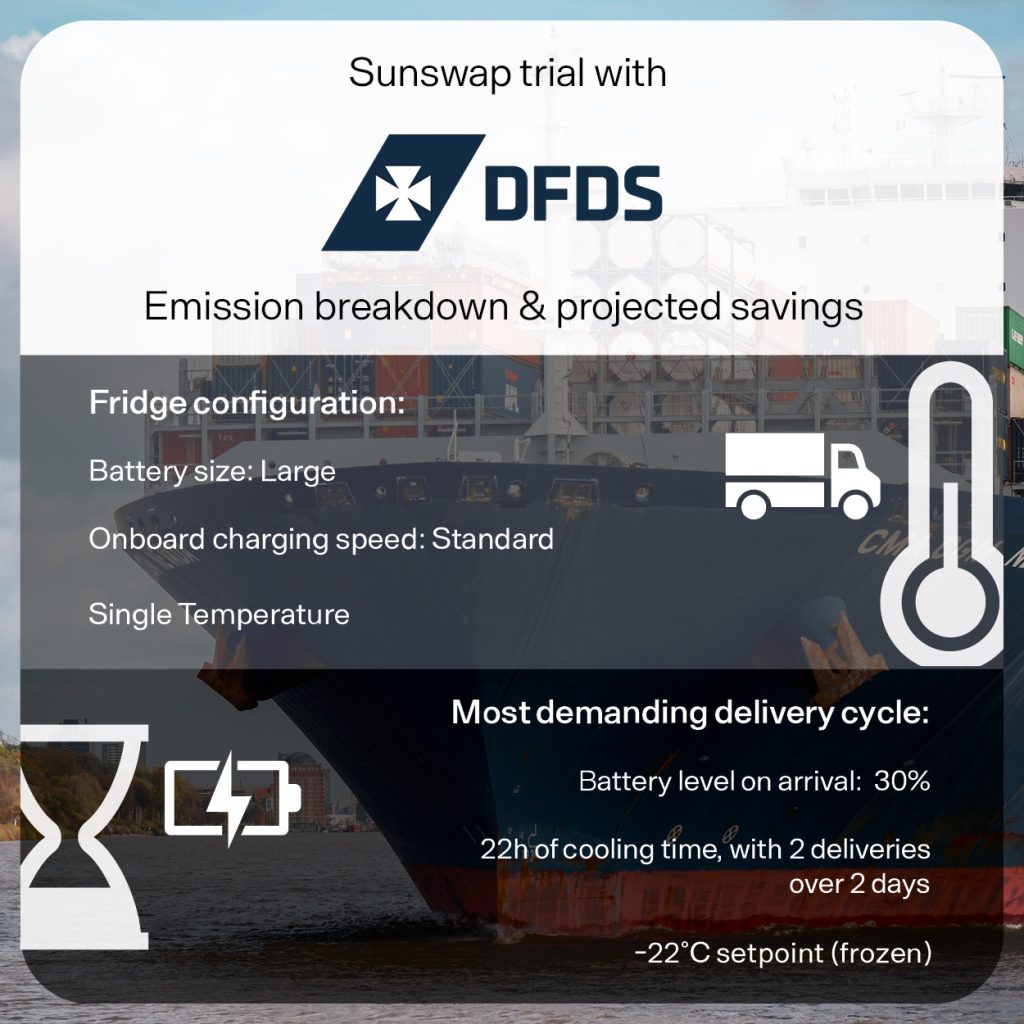 Sunswap trial with

DFDS

Emission breakdown & projected savings

Fridge configuration:

Battery size: Large

Onboard charging speed: Standard

Single Temperature

Most demanding delivery cycle:

Battery level on arrival: 30%

22h of cooling time, with 2 deliveries over 2 days

-22°C setpoint (frozen)