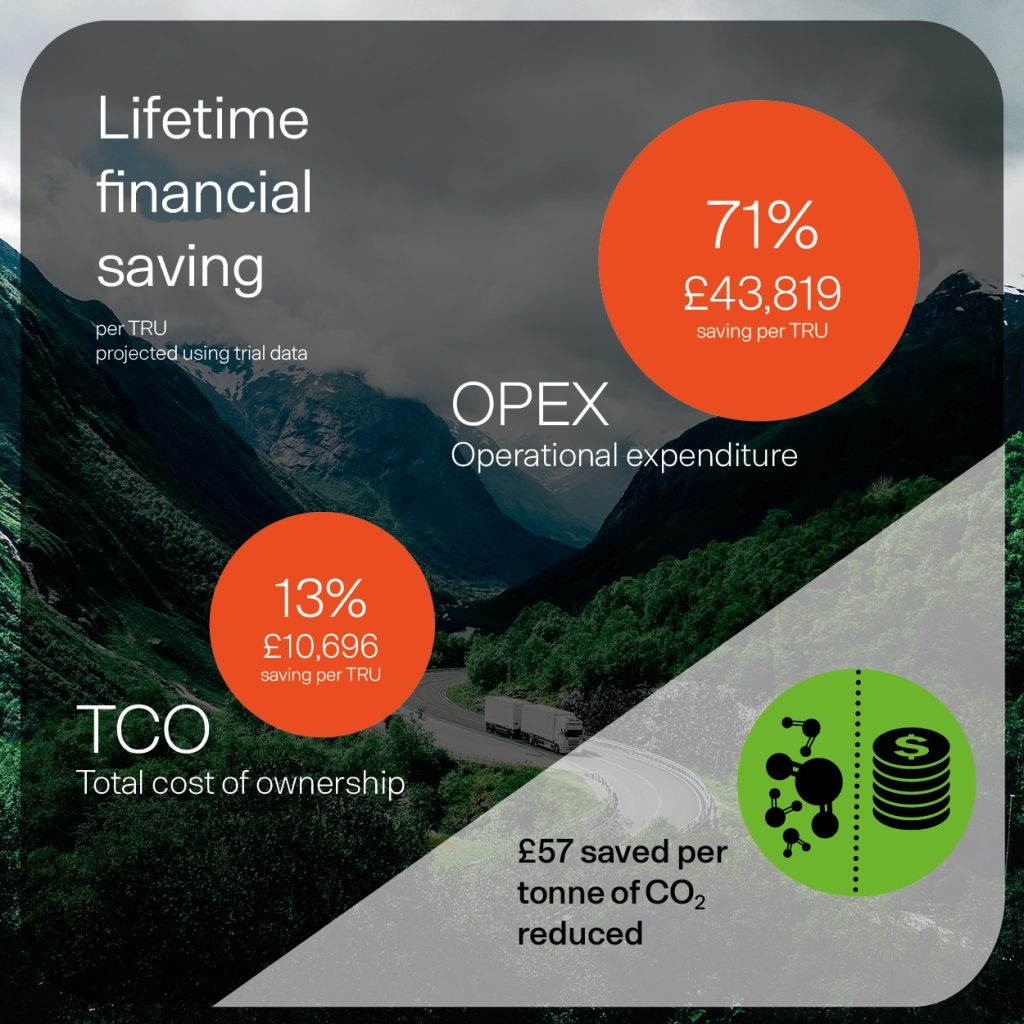 Lifetime financial saving

per TRU
projected using trial data

71%
£43,819
saving per TRU

OPEX
Operational expenditure

13%
£10,696
saving per TRU

TCO
Total cost of ownership

$

£57 saved per tonne of $CO_2$ reduced