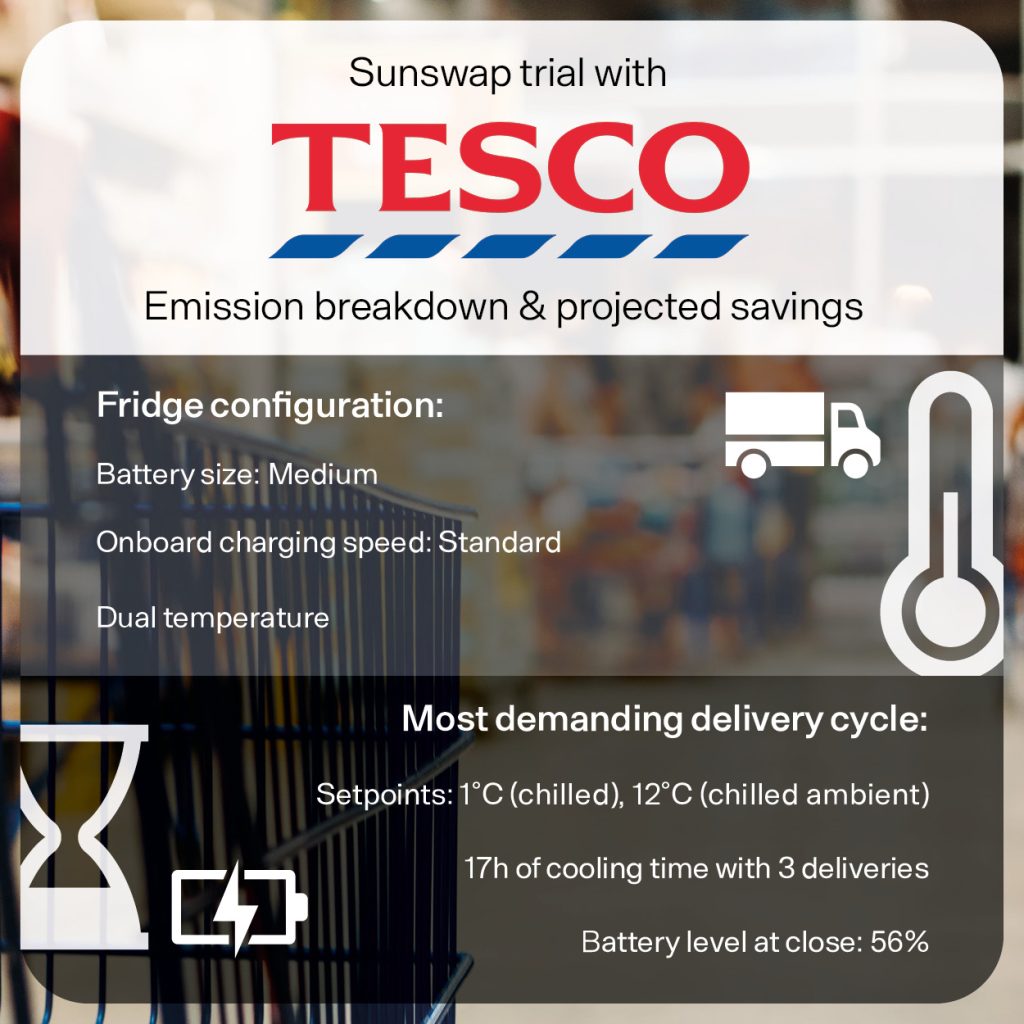 Sunswap trial with

TESCO

Emission breakdown & projected savings

Fridge configuration:

Battery size: Medium

Onboard charging speed: Standard

Dual temperature

Most demanding delivery cycle:

Setpoints: 1°C (chilled), 12°C (chilled ambient)

17h of cooling time with 3 deliveries

Battery level at close: 56%